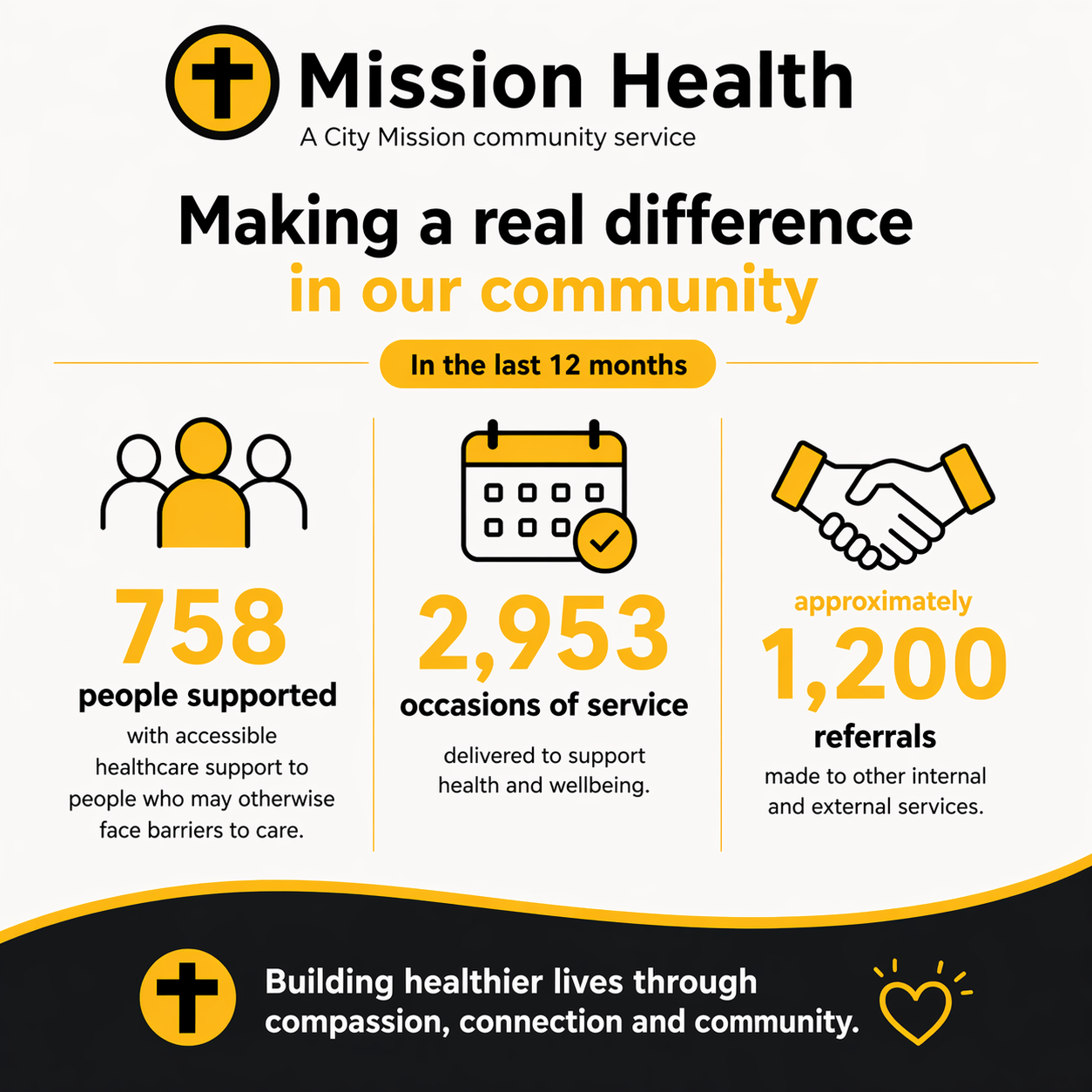 Mission Health
A City Mission community service

Making a real difference
in our community

In the last 12 months

758
people supported
with accessible healthcare support to people who may otherwise face barriers to care.

2,953
occasions of service
delivered to support health and wellbeing.

approximately
1,200
referrals
made to other internal and external services.

Building healthier lives through compassion, connection and community.