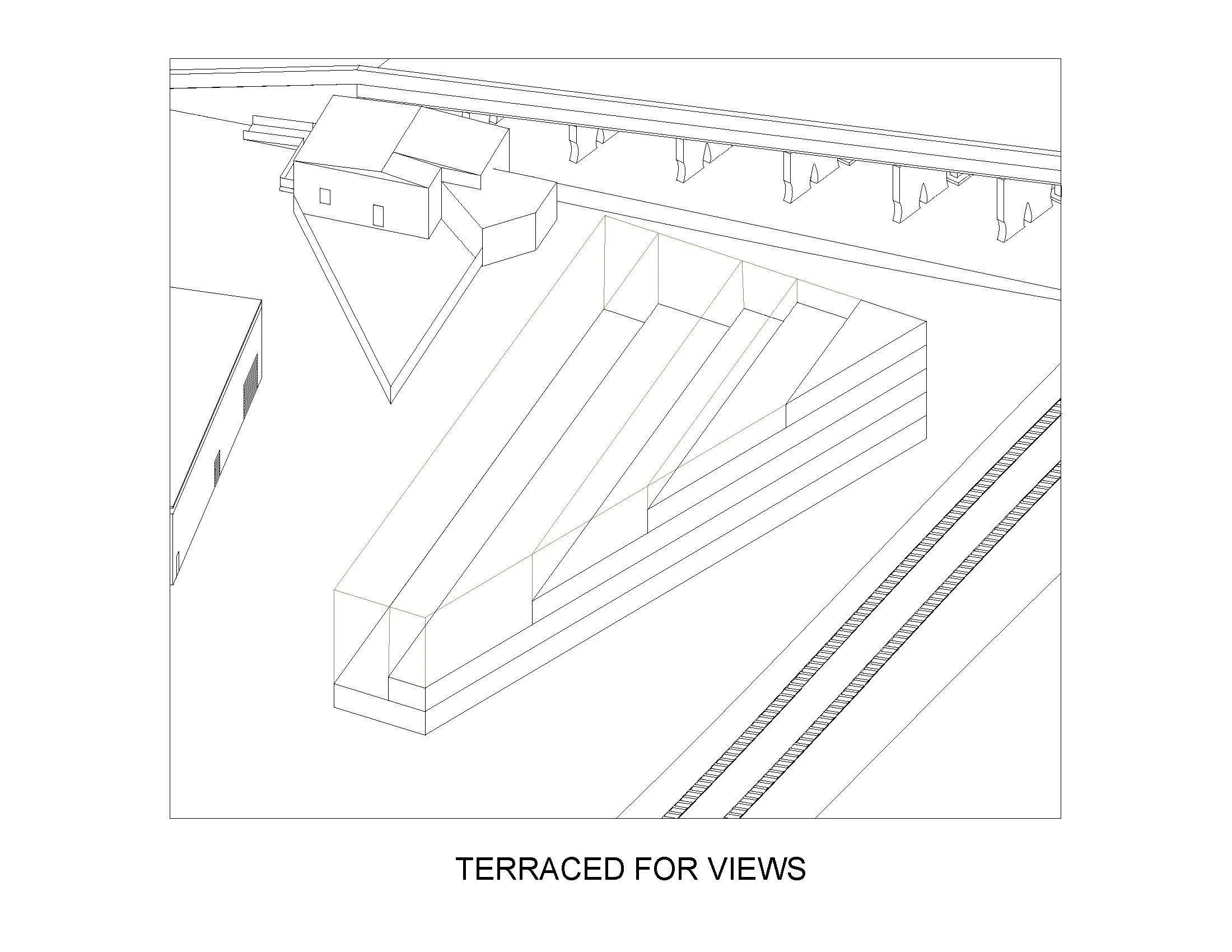 TERRACED FOR VIEWS