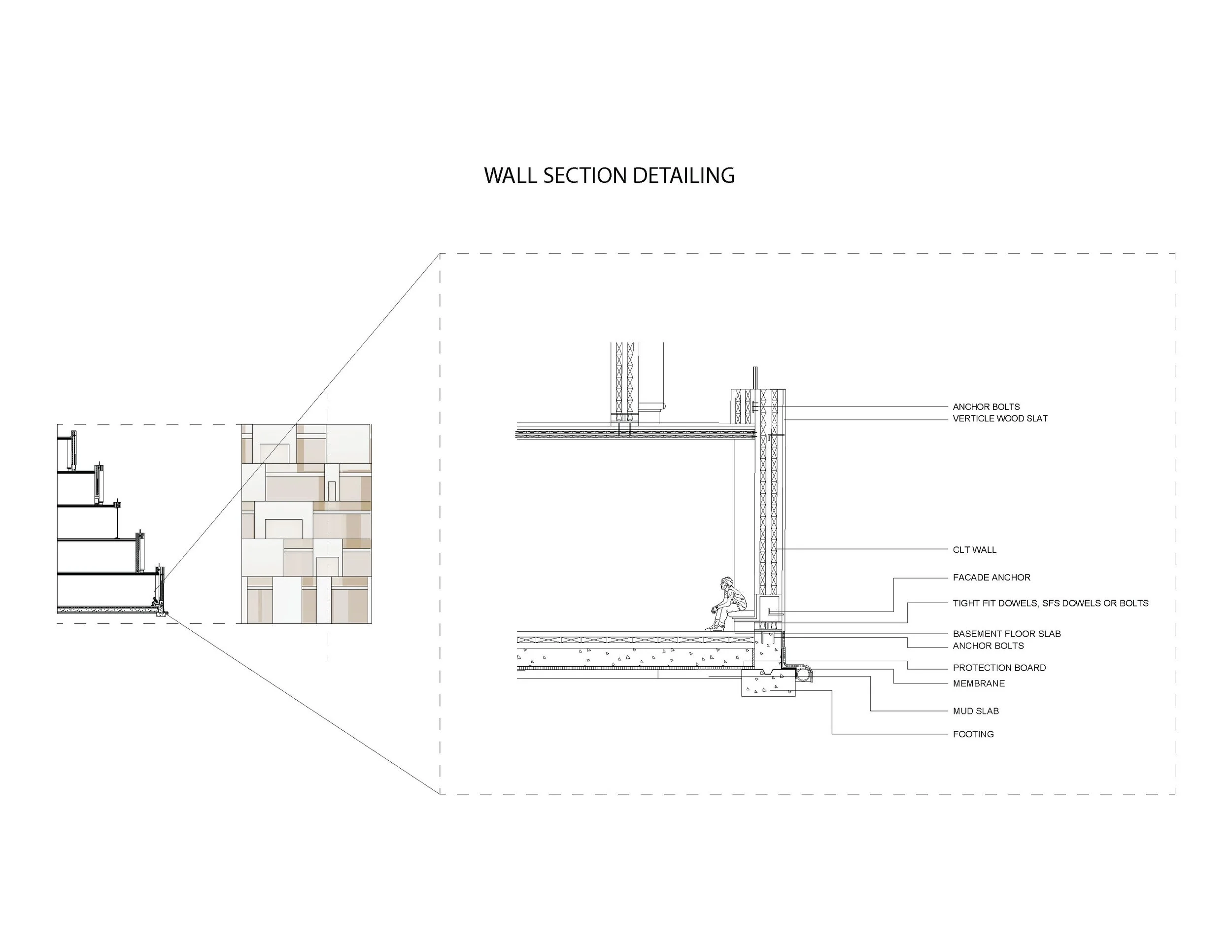 WALL SECTION DETAILING

ANCHOR BOLTS
VERTICLE WOOD SLAT
CLT WALL
FACADE ANCHOR
TIGHT FIT DOWELS, SFS DOWELS OR BOLTS
BASEMENT FLOOR SLAB
ANCHOR BOLTS
PROTECTION BOARD
MEMBRANE
MUD SLAB
FOOTING