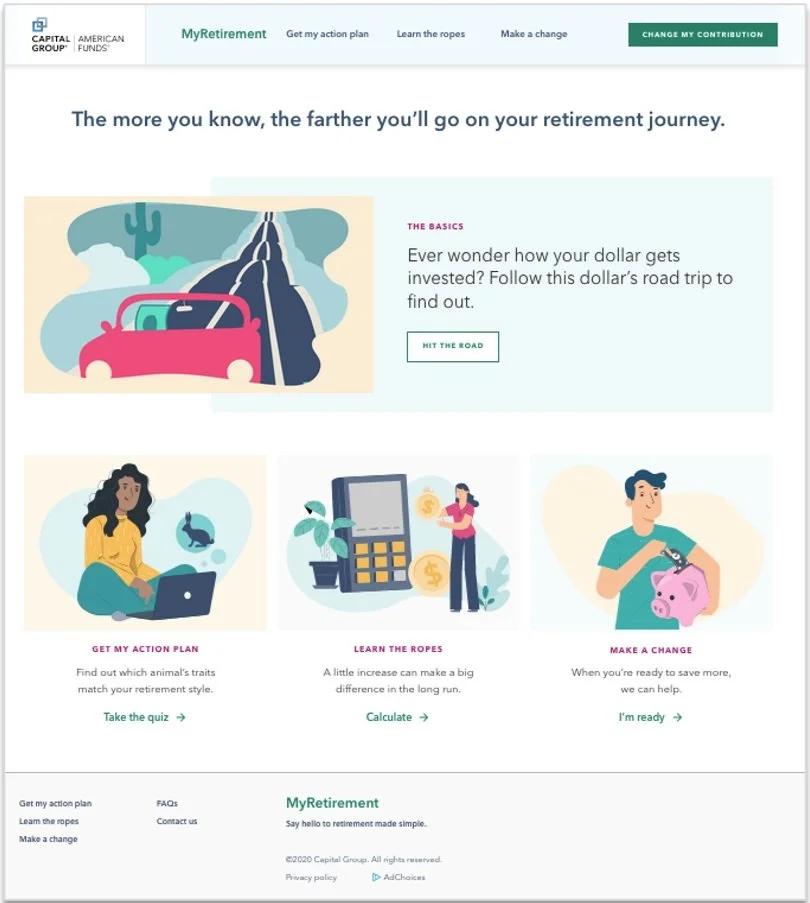 CAPITAL GROUP® | AMERICAN FUNDS®

MyRetirement Get my action plan Learn the ropes Make a change CHANGE MY CONTRIBUTION

The more you know, the farther you'll go on your retirement journey.

THE BASICS

Ever wonder how your dollar gets invested? Follow this dollar's road trip to find out.

HIT THE ROAD

GET MY ACTION PLAN

Find out which animal's traits match your retirement style.

Take the quiz →

LEARN THE ROPES

A little increase can make a big difference in the long run.

Calculate →

MAKE A CHANGE

When you're ready to save more, we can help.

I'm ready →

Get my action plan
Learn the ropes
Make a change

FAQs
Contact us

MyRetirement

Say hello to retirement made simple.

©2020 Capital Group. All rights reserved.

Privacy policy AdChoices