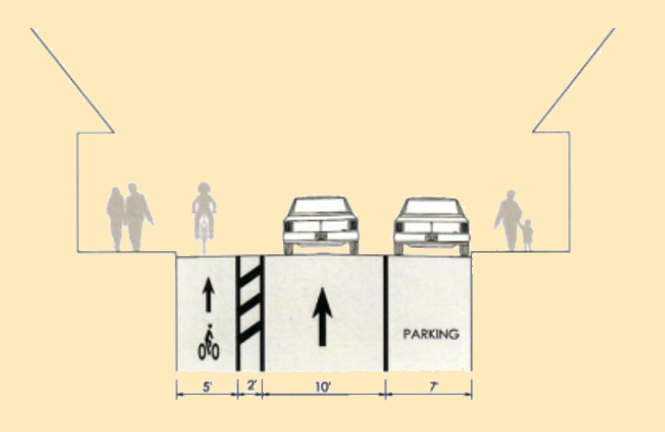 PARKING

5'
2'
10'
7'