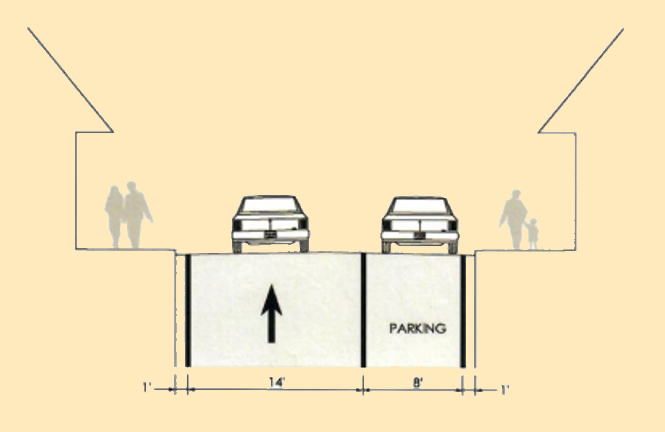 PARKING

1'

14'

8'

1'