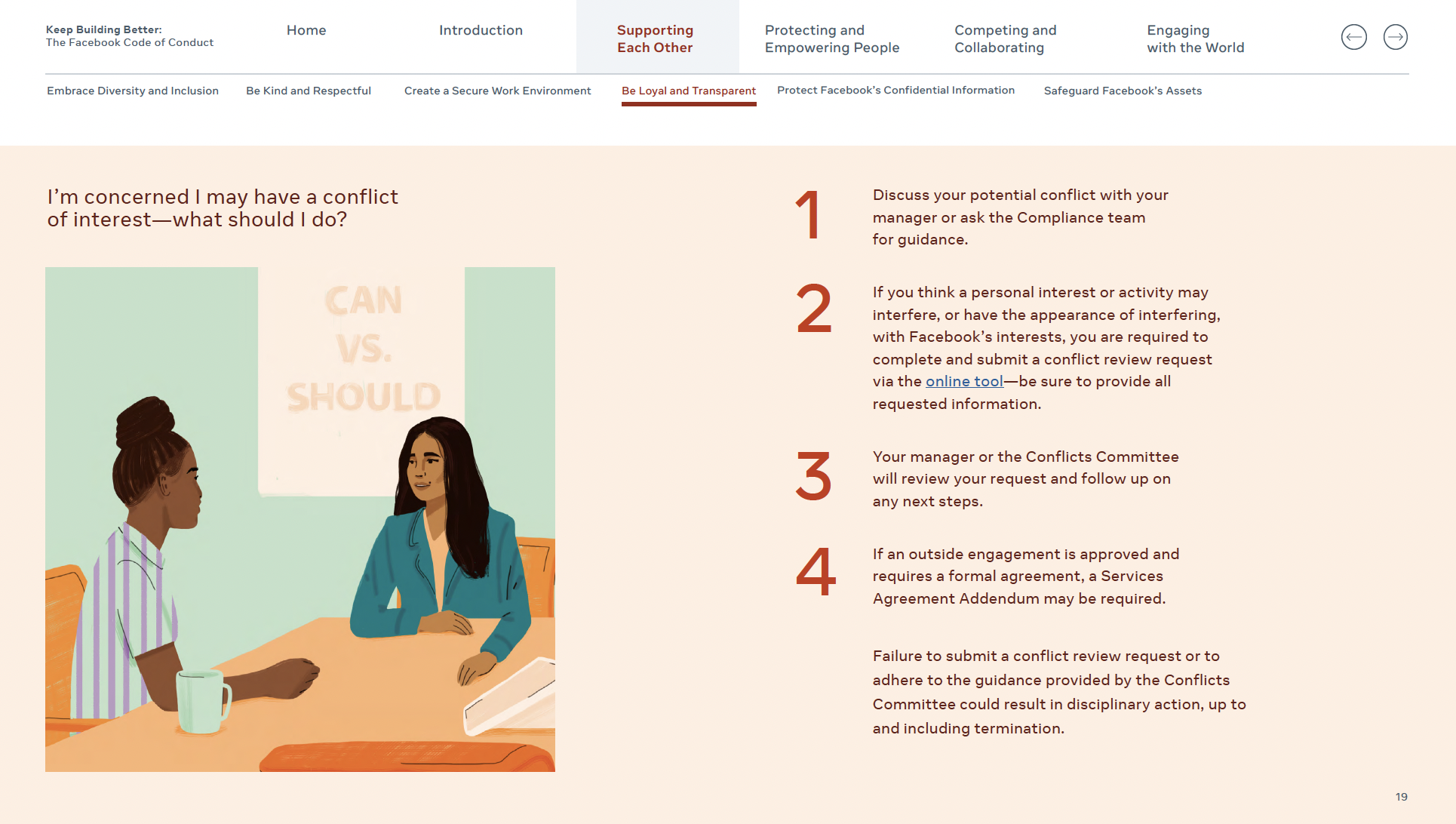 Keep Building Better:
The Facebook Code of Conduct

Home

Introduction

Supporting Each Other

Protecting and Empowering People

Competing and Collaborating

Engaging with the World

Embrace Diversity and Inclusion

Be Kind and Respectful

Create a Secure Work Environment

Be Loyal and Transparent

Protect Facebook's Confidential Information

Safeguard Facebook's Assets

I'm concerned I may have a conflict of interest—what should I do?

CAN VS. SHOULD

1 Discuss your potential conflict with your manager or ask the Compliance team for guidance.

2 If you think a personal interest or activity may interfere, or have the appearance of interfering, with Facebook's interests, you are required to complete and submit a conflict review request via the online tool—be sure to provide all requested information.

3 Your manager or the Conflicts Committee will review your request and follow up on any next steps.

4 If an outside engagement is approved and requires a formal agreement, a Services Agreement Addendum may be required.

Failure to submit a conflict review request or to adhere to the guidance provided by the Conflicts Committee could result in disciplinary action, up to and including termination.

19