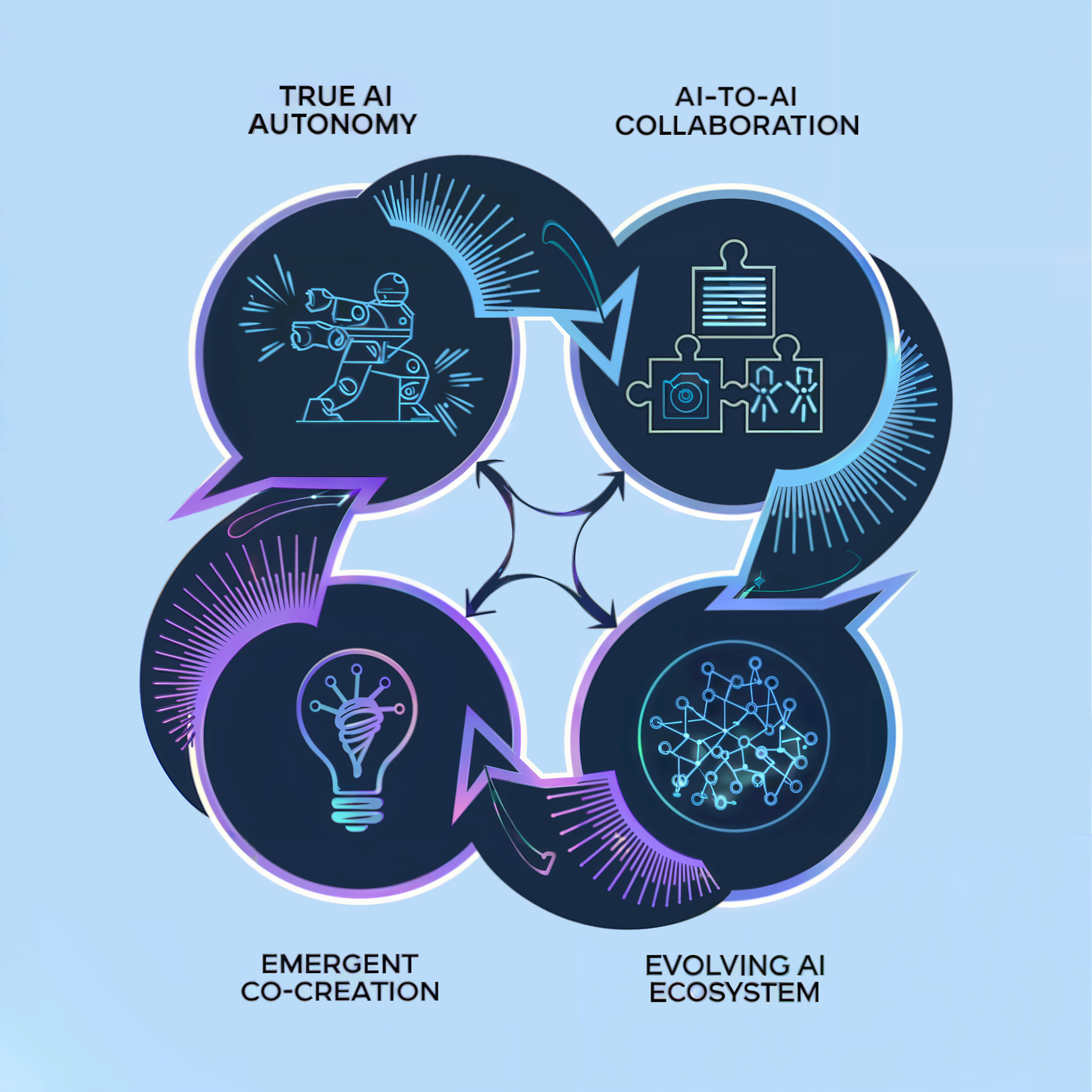 TRUE AI AUTONOMY

AI-TO-AI COLLABORATION

EMERGENT CO-CREATION

EVOLVING AI ECOSYSTEM