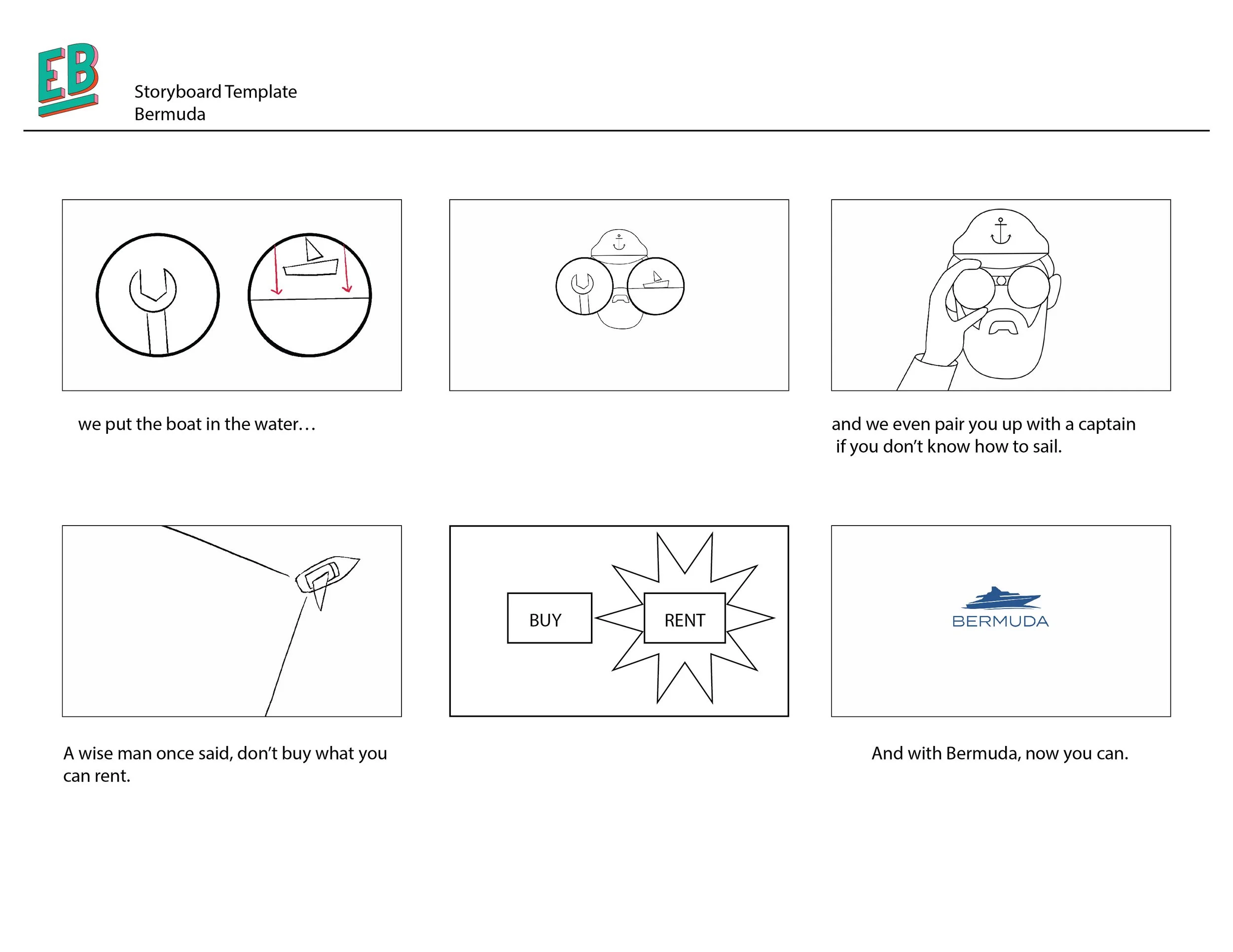 EB

Storyboard Template
Bermuda

we put the boat in the water…

and we even pair you up with a captain if you don't know how to sail.

BUY

RENT

BERMUDA

A wise man once said, don't buy what you can rent.

And with Bermuda, now you can.