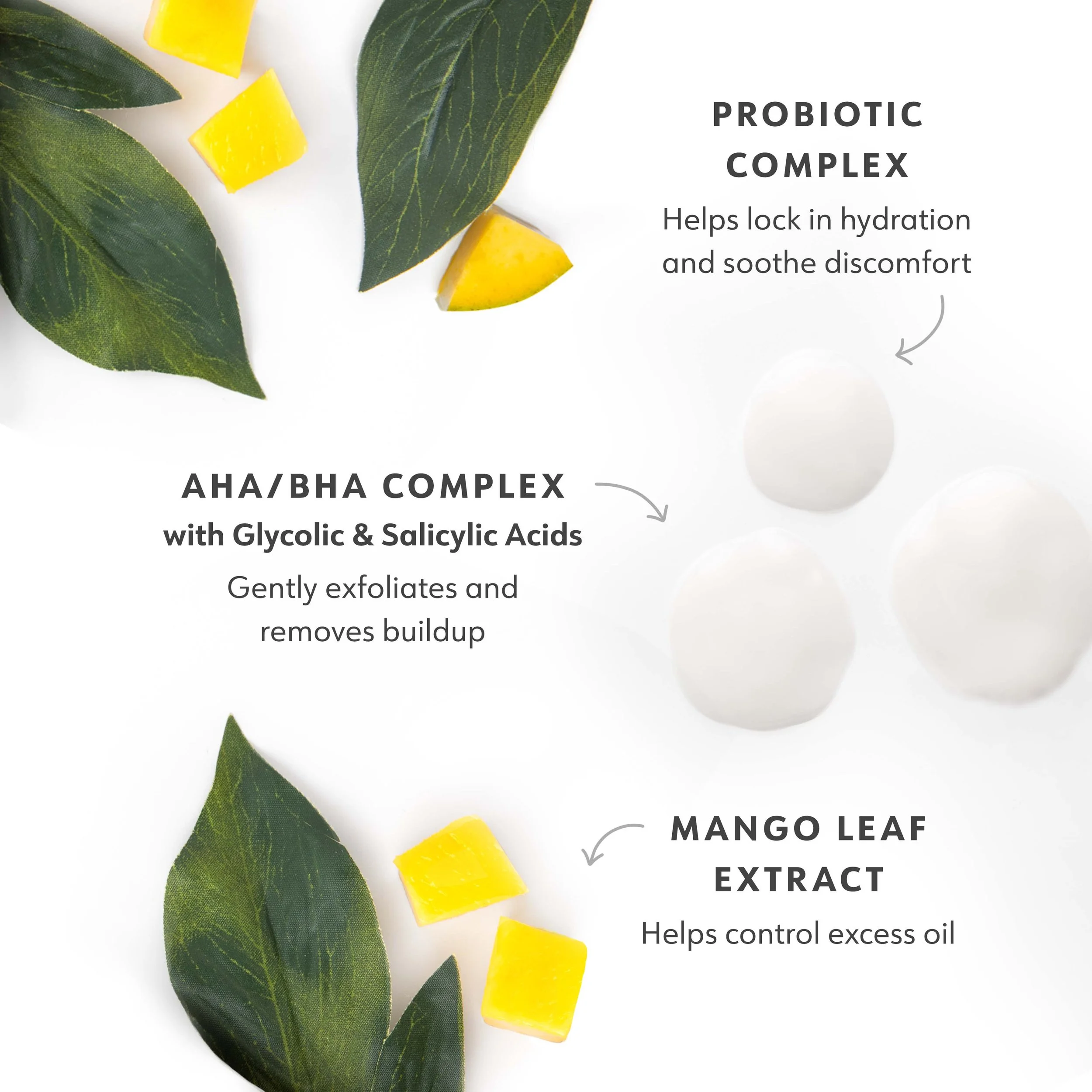 PROBIOTIC COMPLEX

Helps lock in hydration and soothe discomfort

AHA/BHA COMPLEX

with Glycolic & Salicylic Acids

Gently exfoliates and removes buildup

MANGO LEAF EXTRACT

Helps control excess oil