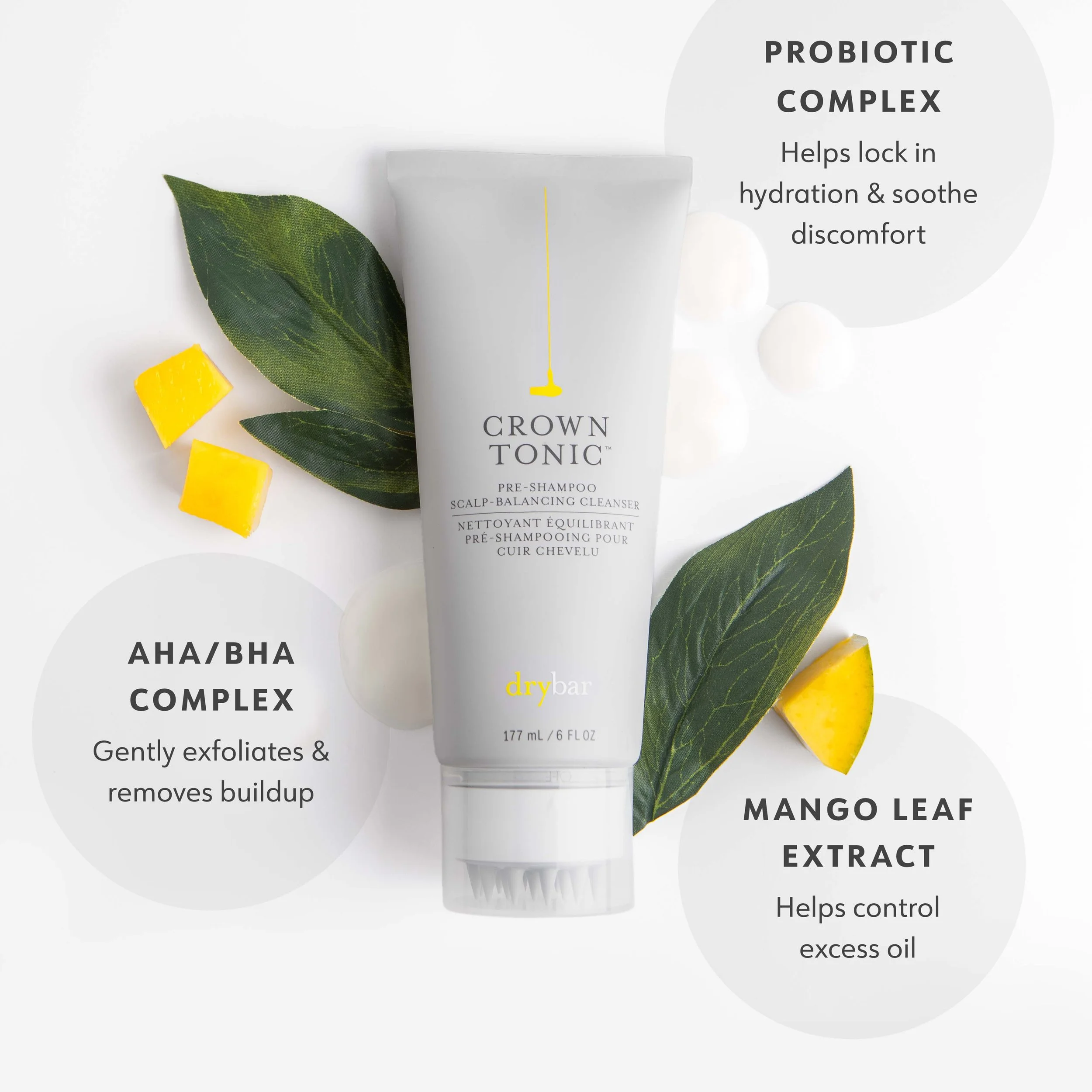 PROBIOTIC COMPLEX

Helps lock in hydration & soothe discomfort

CROWN TONIC™

PRE-SHAMPOO SCALP-BALANCING CLEANSER

NETTOYANT ÉQUILIBRANT PRÉ-SHAMPOOING POUR CUIR CHEVELU

drybar

177 mL / 6 FL OZ

AHA/BHA COMPLEX

Gently exfoliates & removes buildup

MANGO LEAF EXTRACT

Helps control excess oil