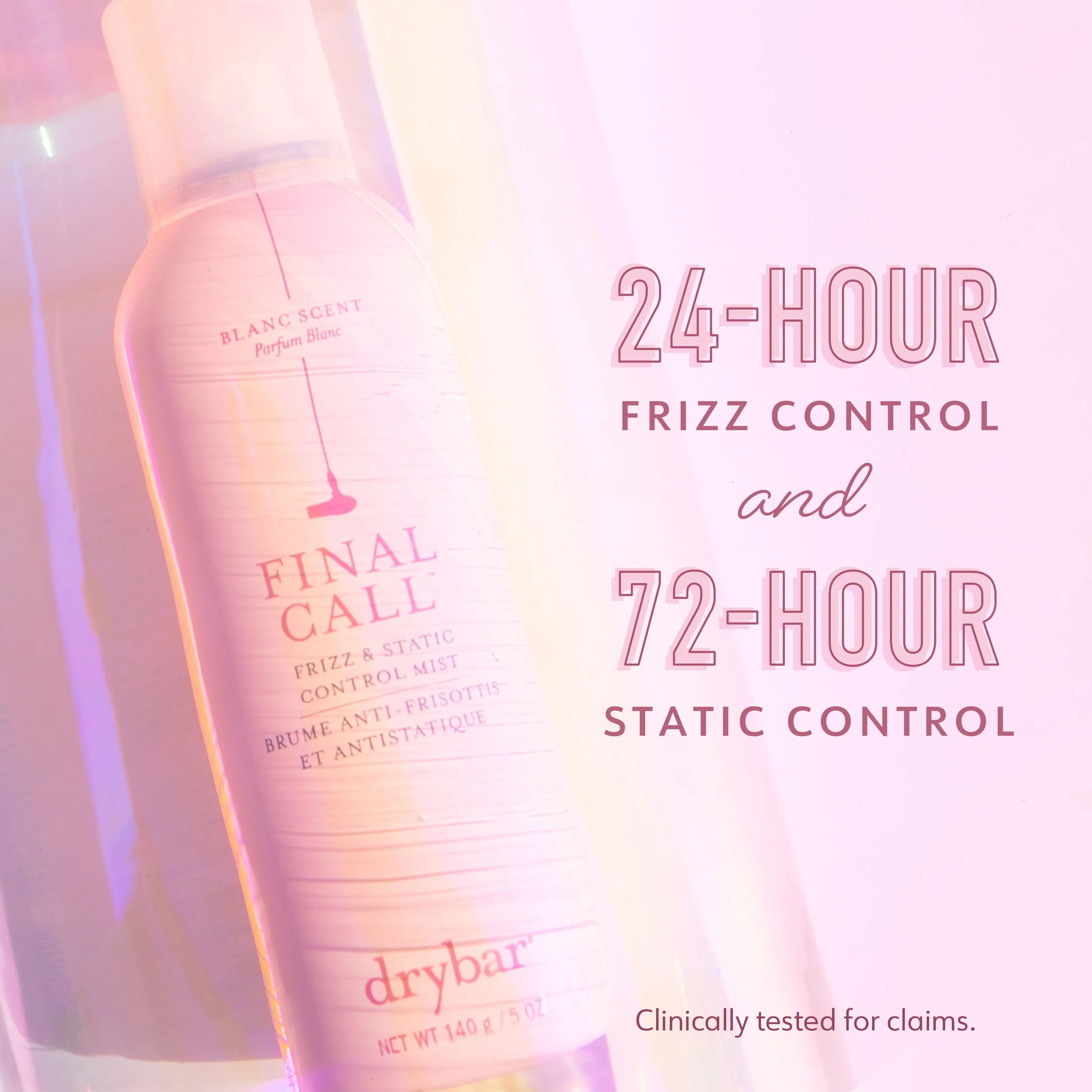 BLANC SCENT
Parfum Blanc

FINAL CALL

FRIZZ & STATIC CONTROL MIST

BRUME ANTI-FRISOTTIS ET ANTISTATIQUE

drybar

NET WT 140 g / 5 OZ

24-HOUR
FRIZZ CONTROL
and
72-HOUR
STATIC CONTROL

Clinically tested for claims.