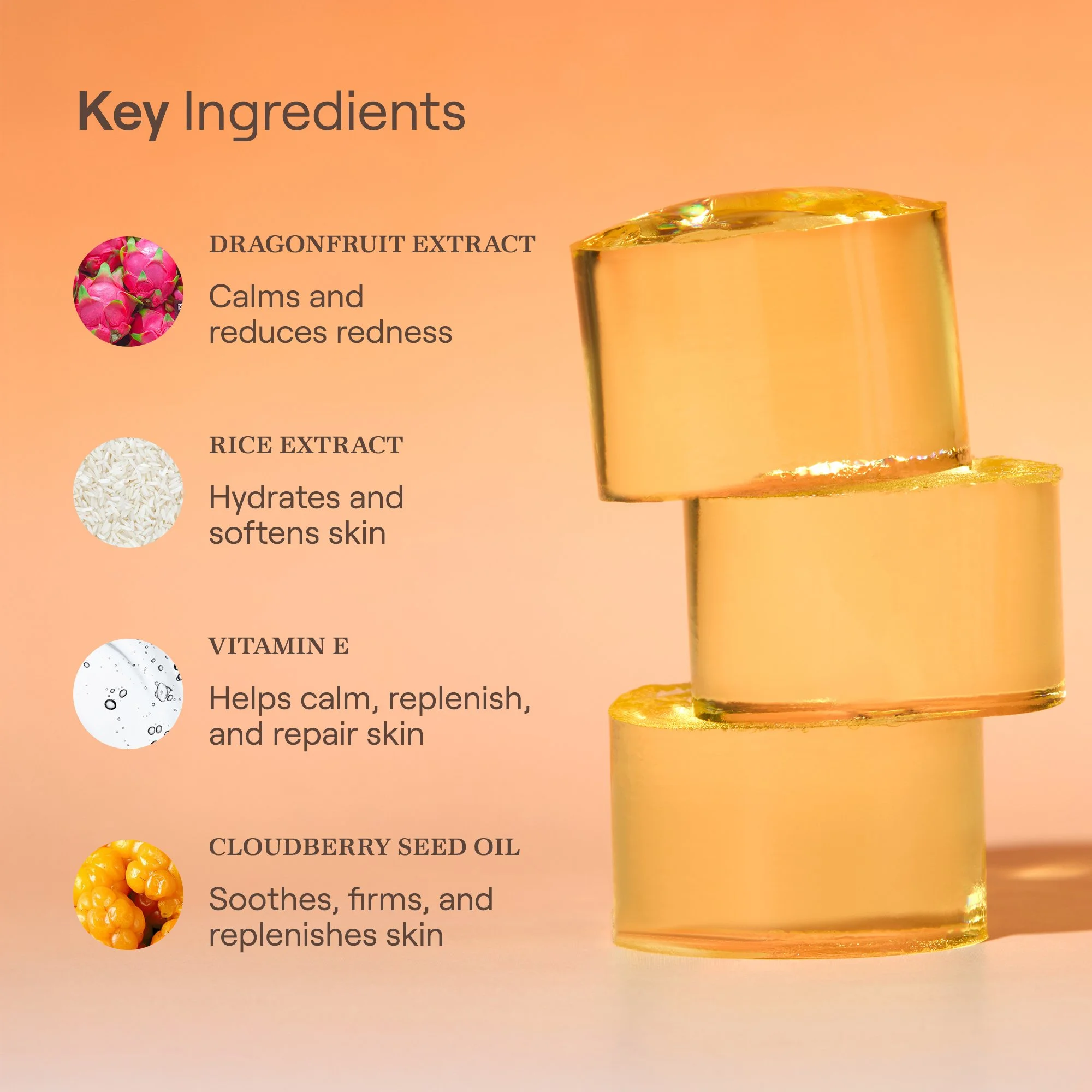 Key Ingredients

DRAGONFRUIT EXTRACT

Calms and reduces redness

RICE EXTRACT

Hydrates and softens skin

VITAMIN E

Helps calm, replenish, and repair skin

CLOUDBERRY SEED OIL

Soothes, firms, and replenishes skin