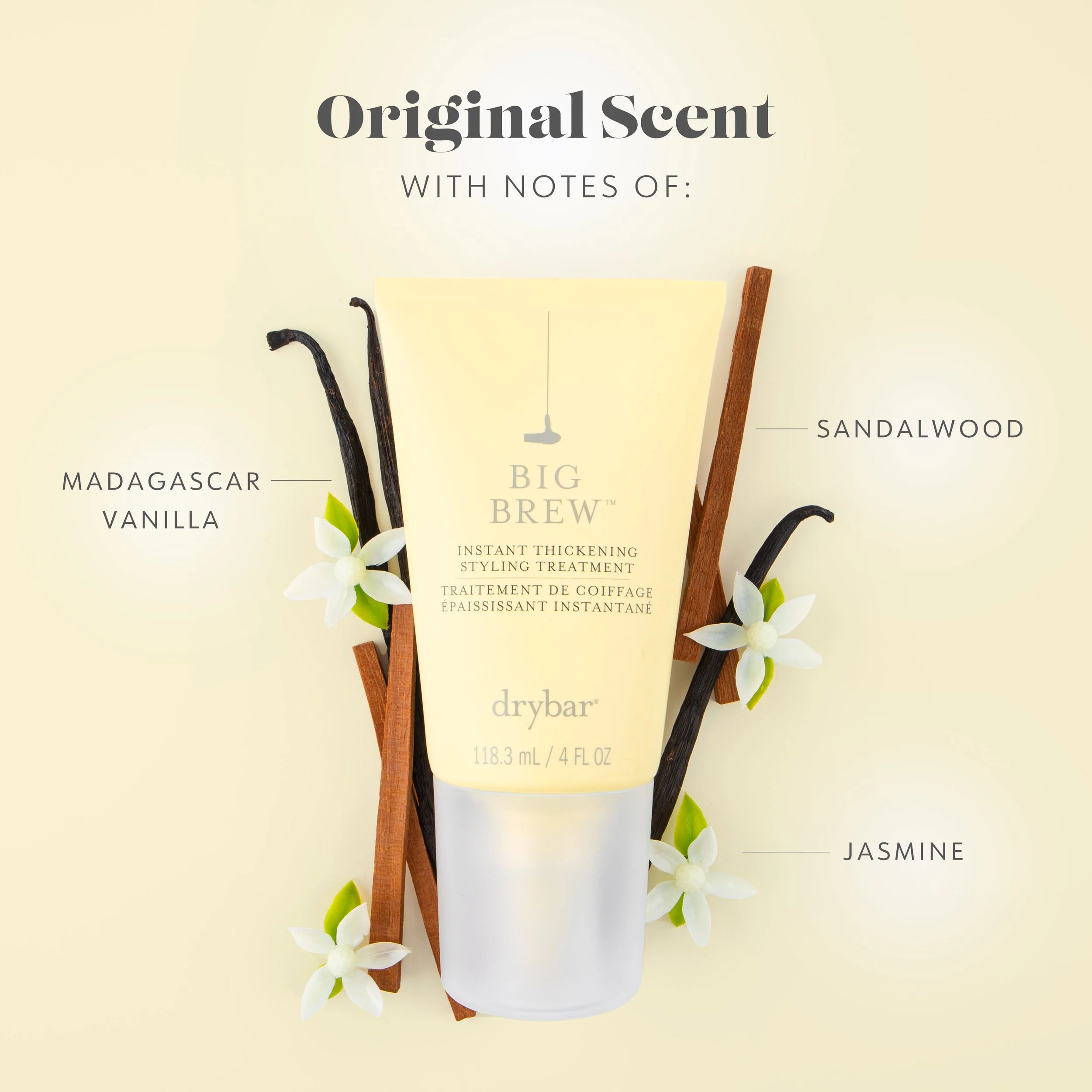 Original Scent

WITH NOTES OF:

MADAGASCAR VANILLA

SANDALWOOD

JASMINE

BIG BREW™

INSTANT THICKENING STYLING TREATMENT

TRAITEMENT DE COIFFAGE ÉPAISSISSANT INSTANTANÉ

drybar®

118.3 mL / 4 FL OZ