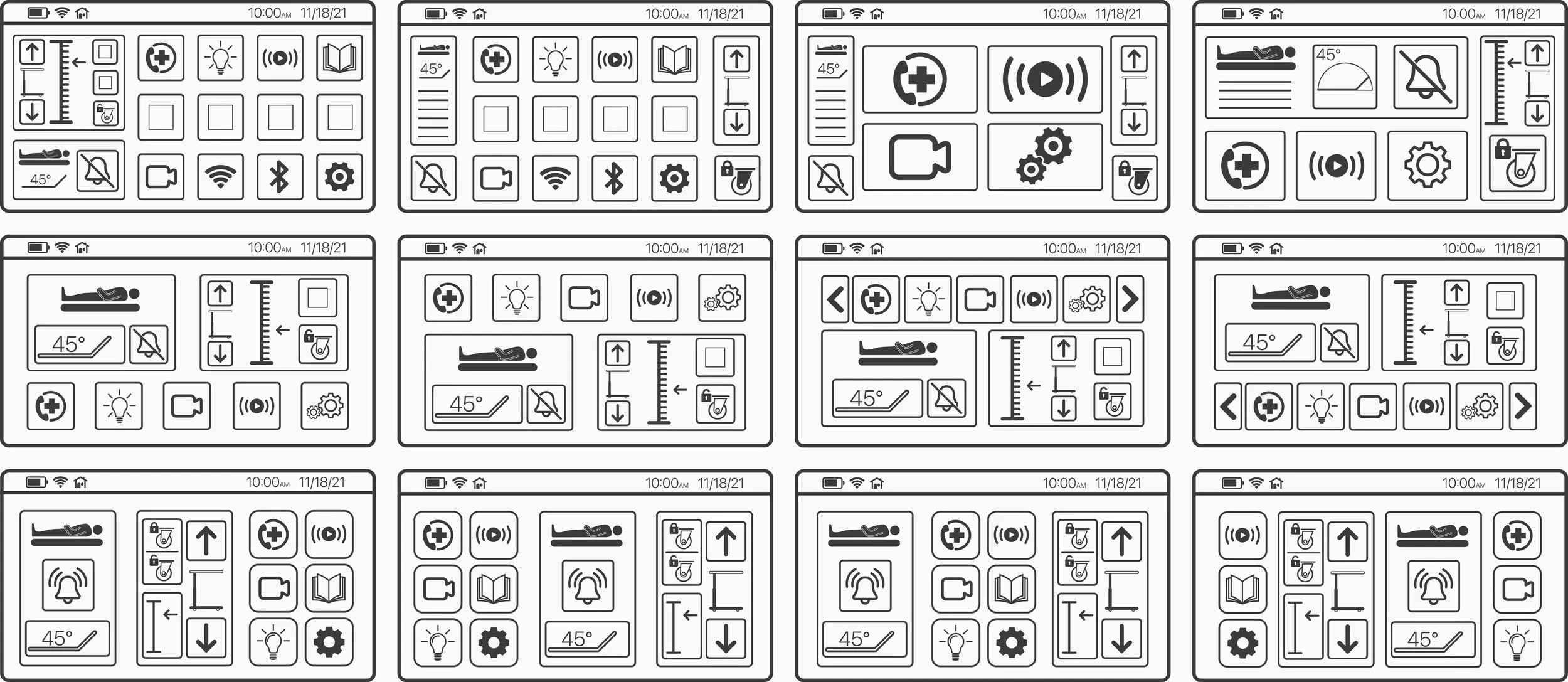 10:00AM 11/18/21

45°

10:00AM 11/18/21

45°

10:00AM 11/18/21

45°

10:00AM 11/18/21

45°

10:00AM 11/18/21

45°

10:00AM 11/18/21

45°

10:00AM 11/18/21

45°

10:00AM 11/18/21

45°

10:00AM 11/18/21

45°

10:00AM 11/18/21

45°

10:00AM 11/18/21

45°

10:00AM 11/18/21

45°