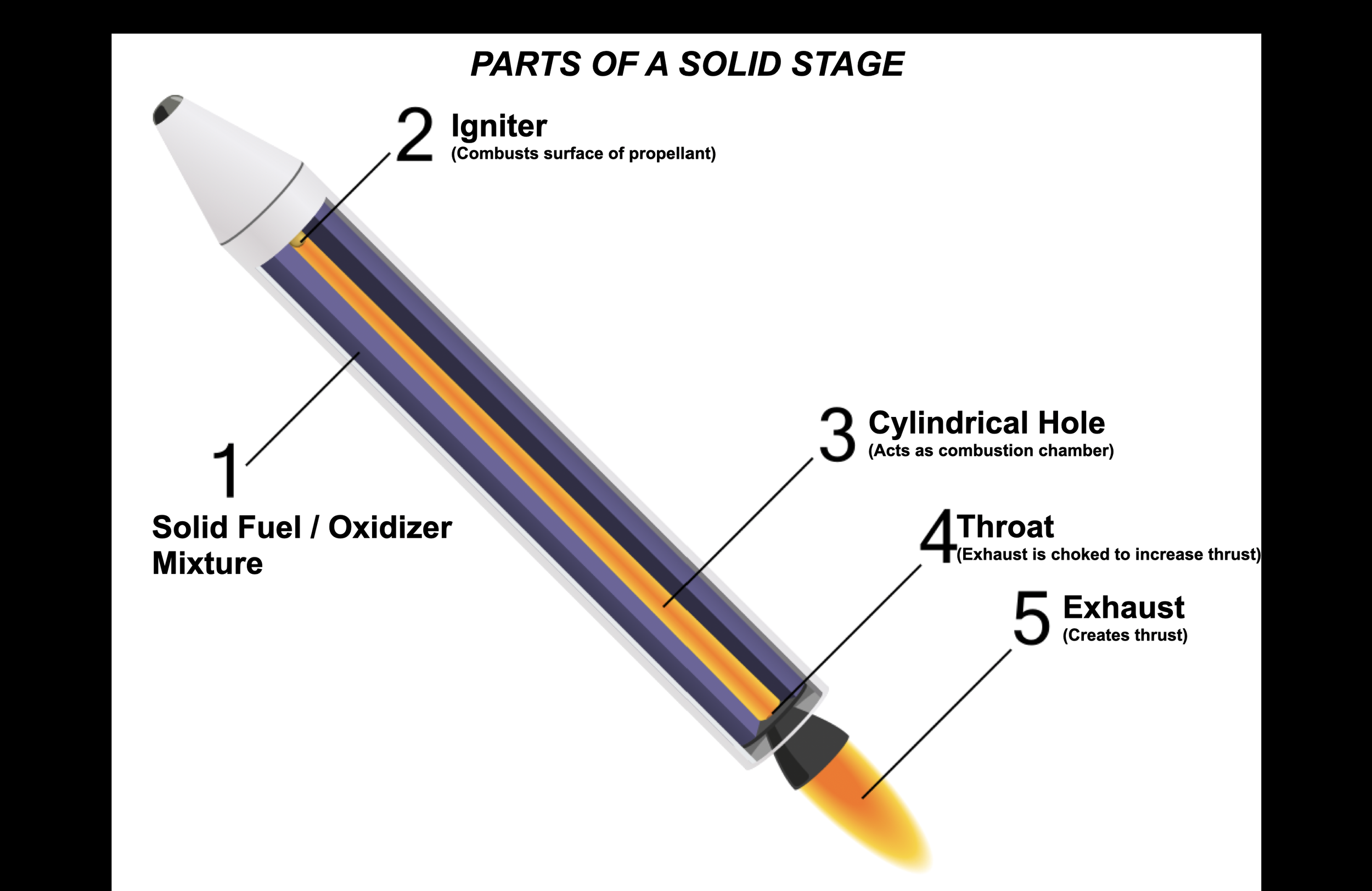 PARTS OF A SOLID STAGE

2 Igniter
(Combusts surface of propellant)

1
Solid Fuel / Oxidizer Mixture

3 Cylindrical Hole
(Acts as combustion chamber)

4 Throat
(Exhaust is choked to increase thrust)

5 Exhaust
(Creates thrust)