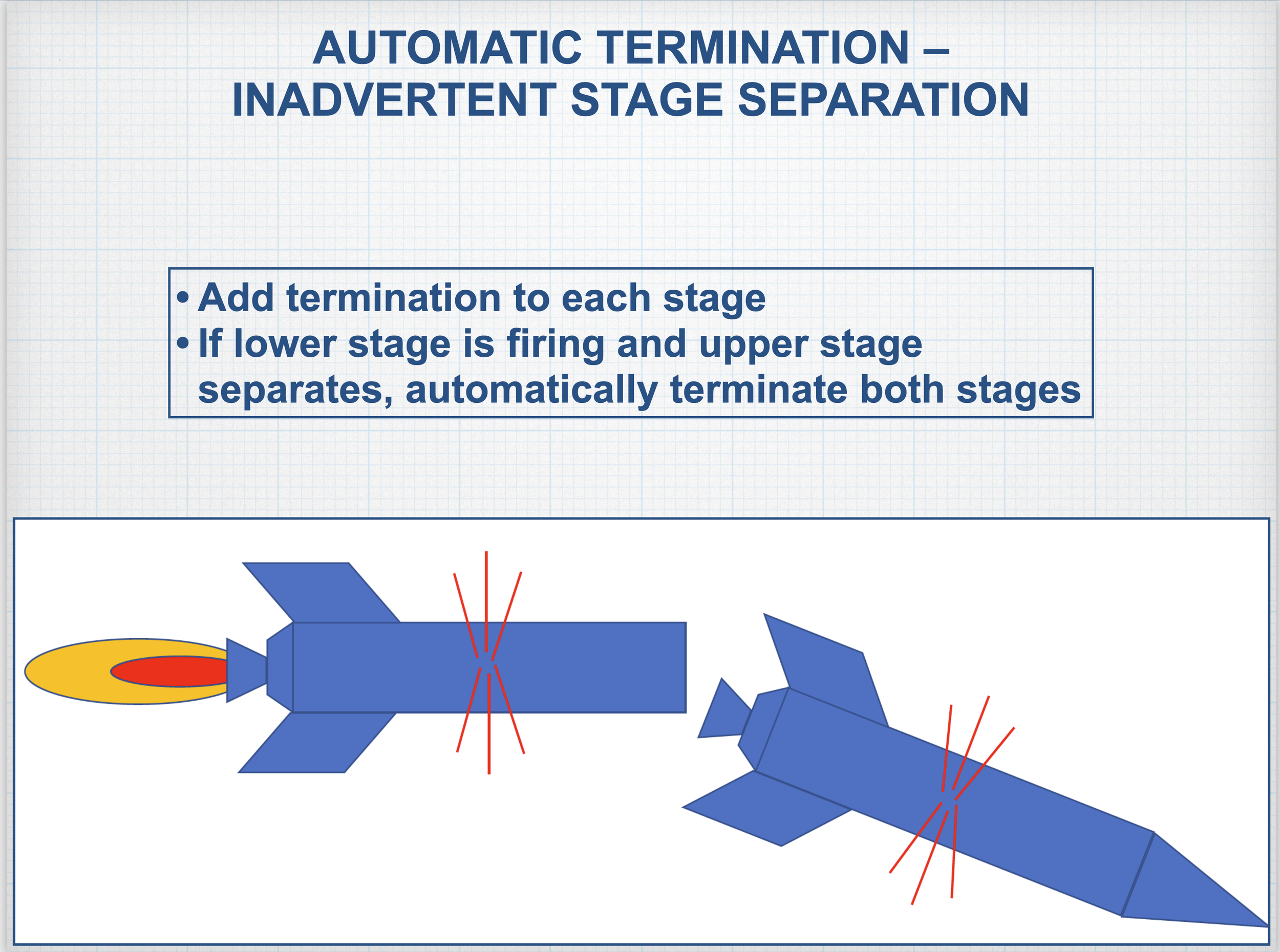 AUTOMATIC TERMINATION – INADVERTENT STAGE SEPARATION

• Add termination to each stage
• If lower stage is firing and upper stage separates, automatically terminate both stages