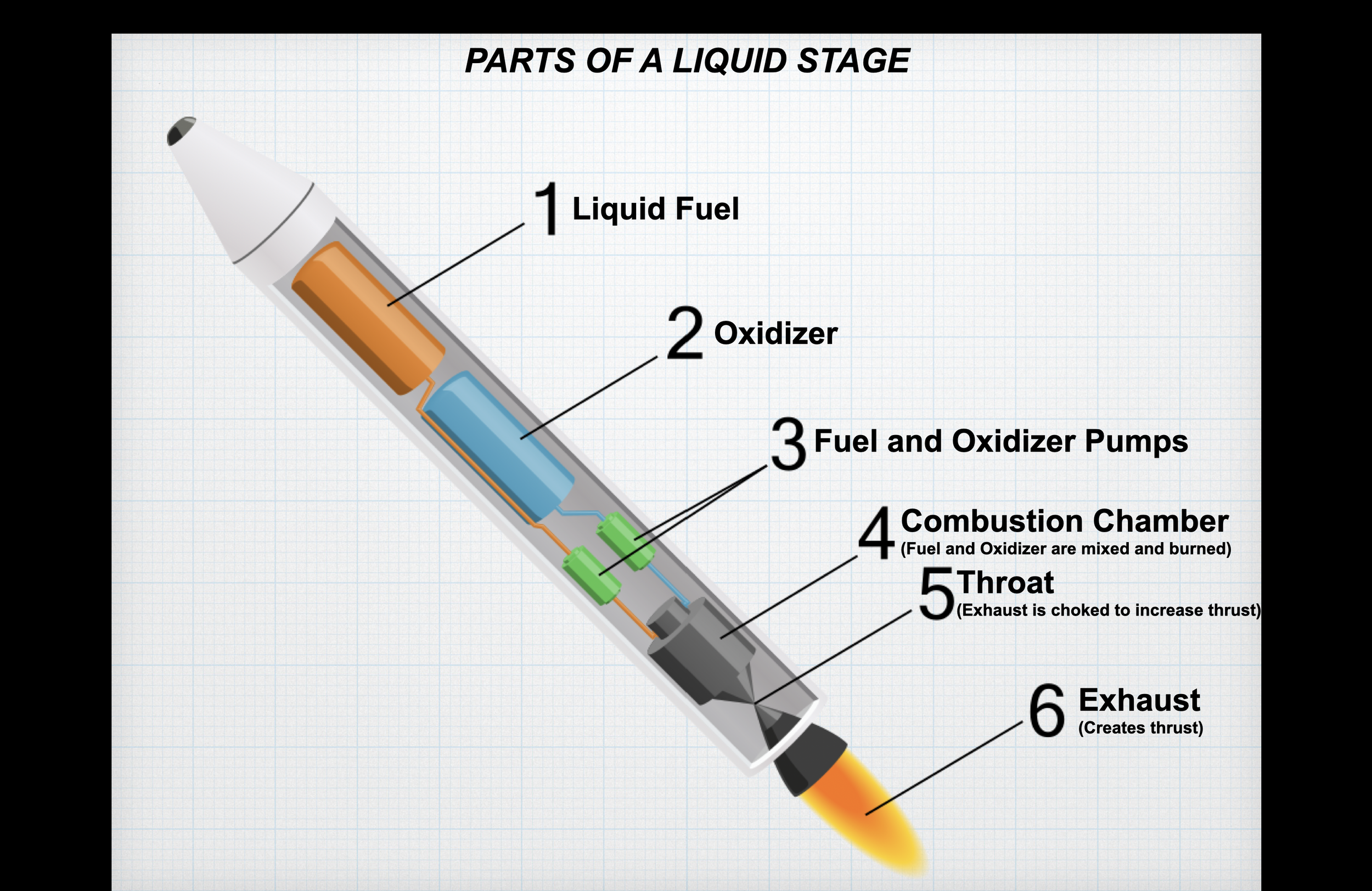 PARTS OF A LIQUID STAGE

1 Liquid Fuel

2 Oxidizer

3 Fuel and Oxidizer Pumps

4 Combustion Chamber
(Fuel and Oxidizer are mixed and burned)

5 Throat
(Exhaust is choked to increase thrust)

6 Exhaust
(Creates thrust)