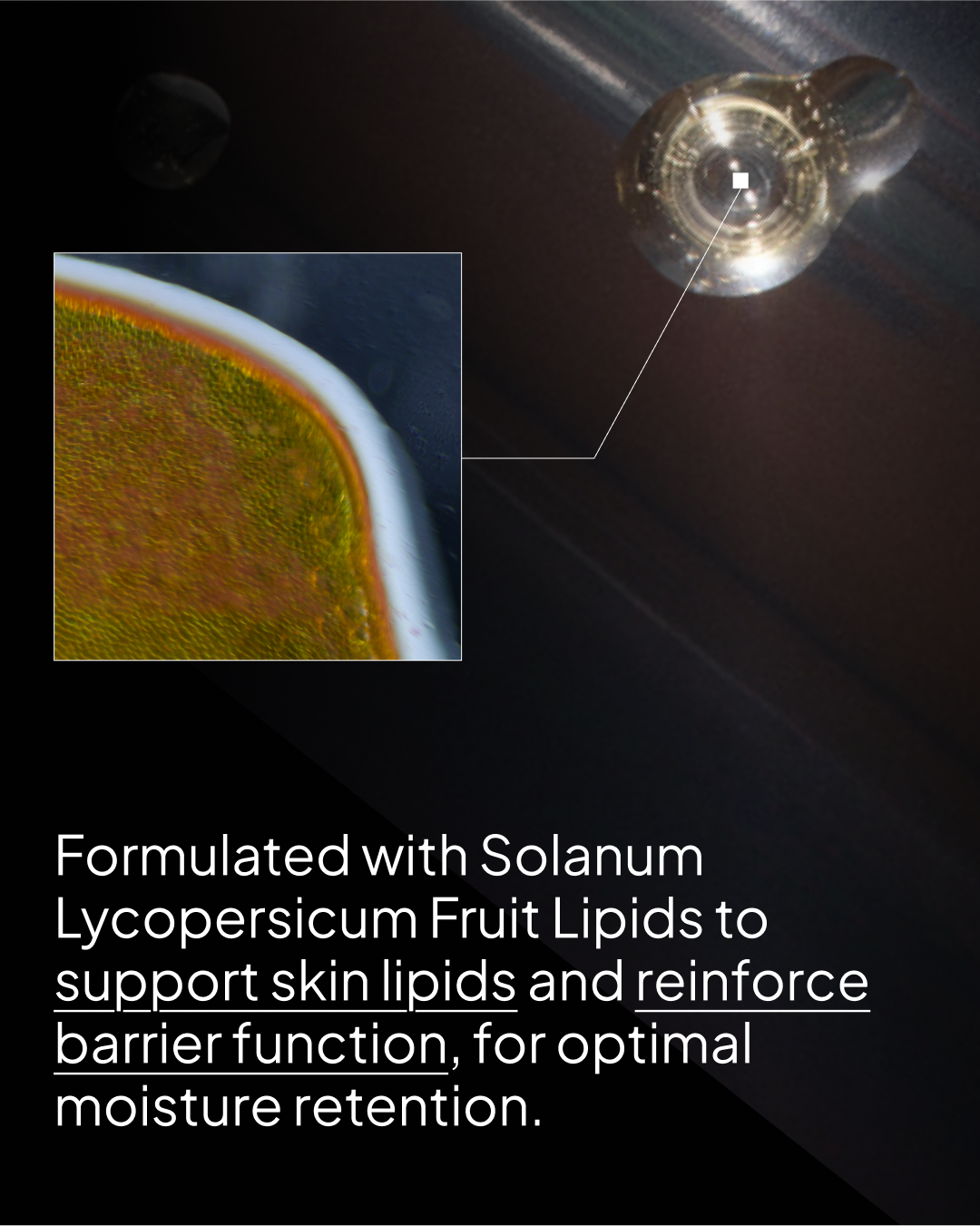 Formulated with Solanum Lycopersicum Fruit Lipids to support skin lipids and reinforce barrier function, for optimal moisture retention.