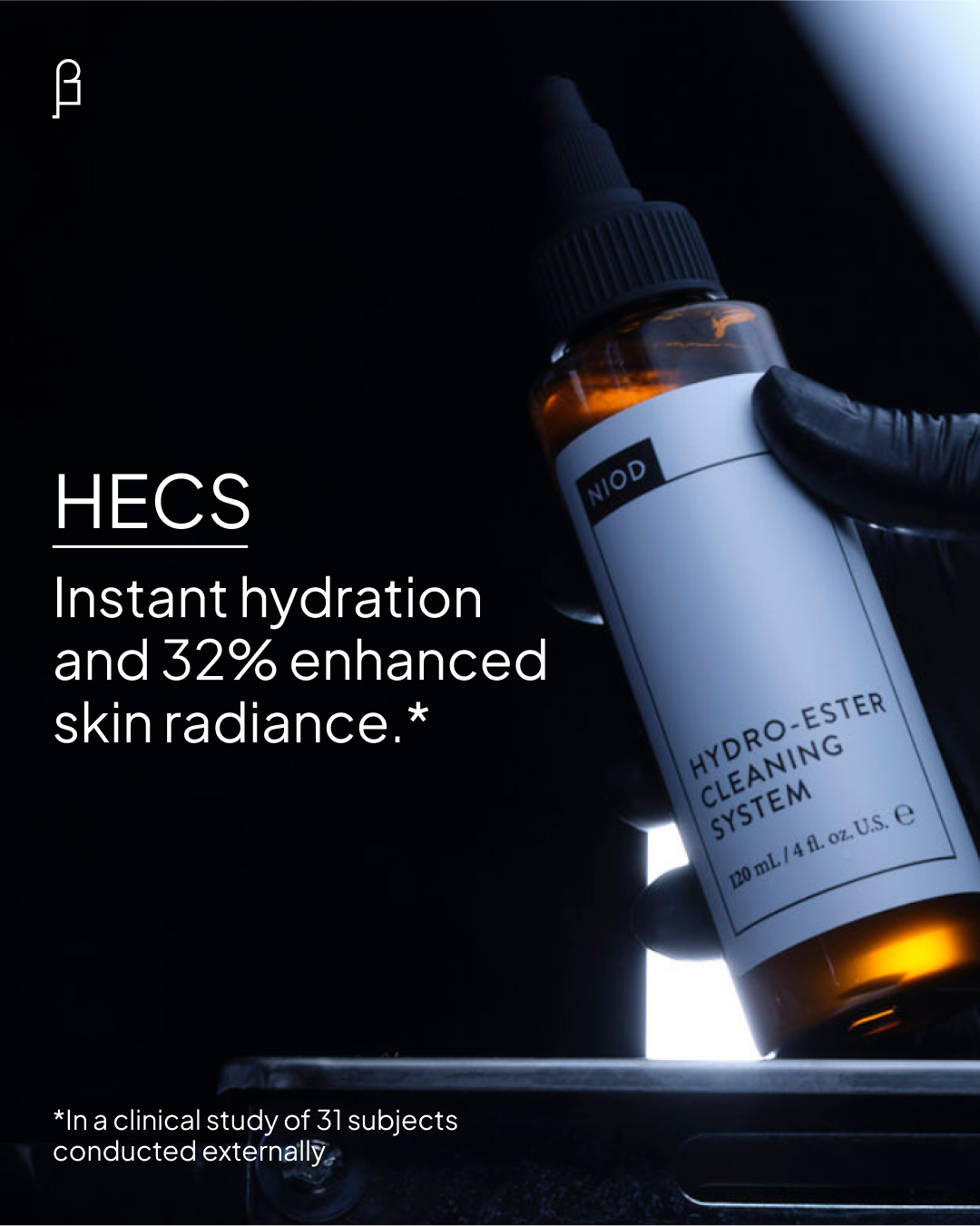 β

HECS

Instant hydration and 32% enhanced skin radiance.*

NIOD

HYDRO-ESTER CLEANING SYSTEM

120 mL / 4 fl. oz. U.S. ℮

*In a clinical study of 31 subjects conducted externally