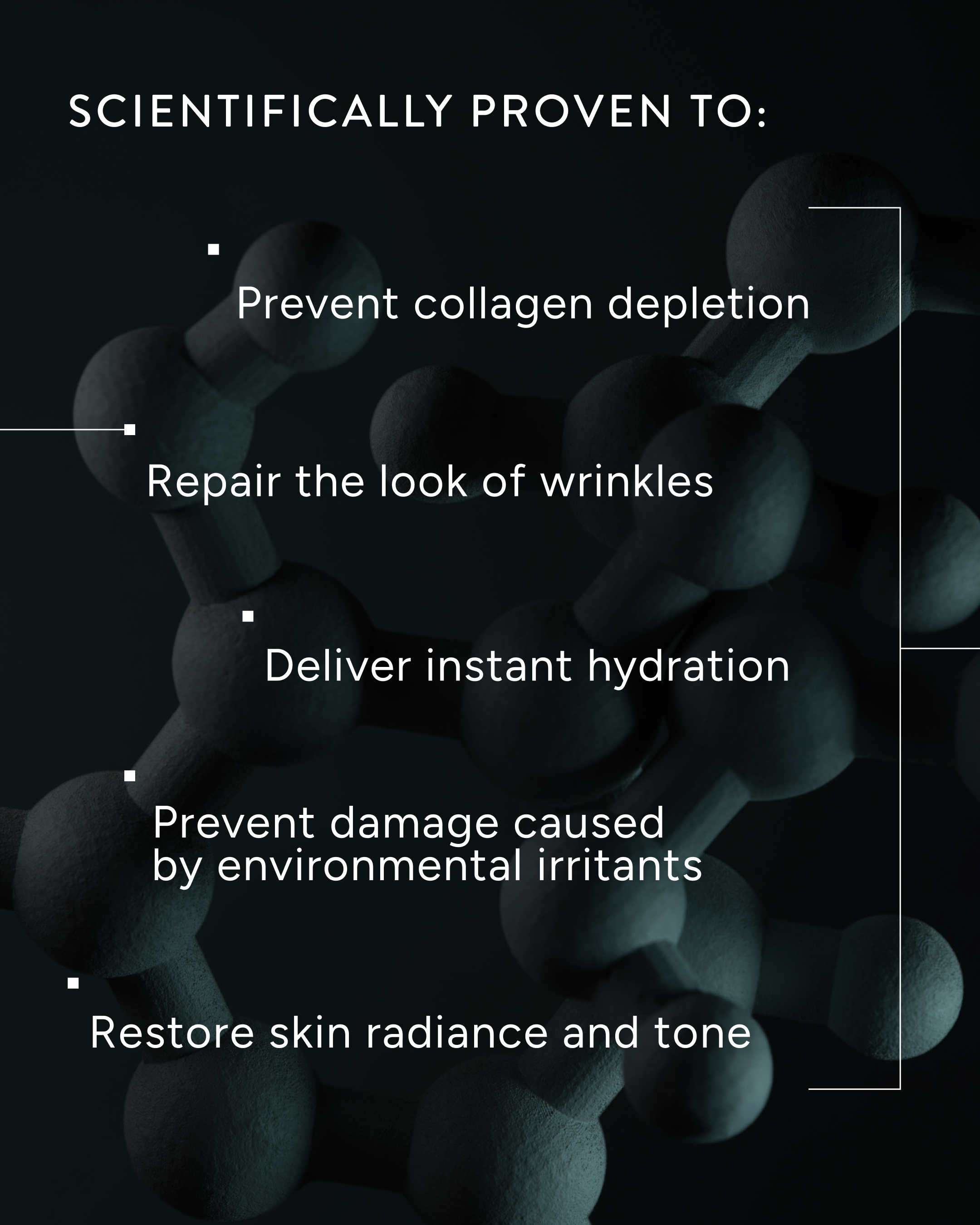 SCIENTIFICALLY PROVEN TO:

Prevent collagen depletion

Repair the look of wrinkles

Deliver instant hydration

Prevent damage caused by environmental irritants

Restore skin radiance and tone