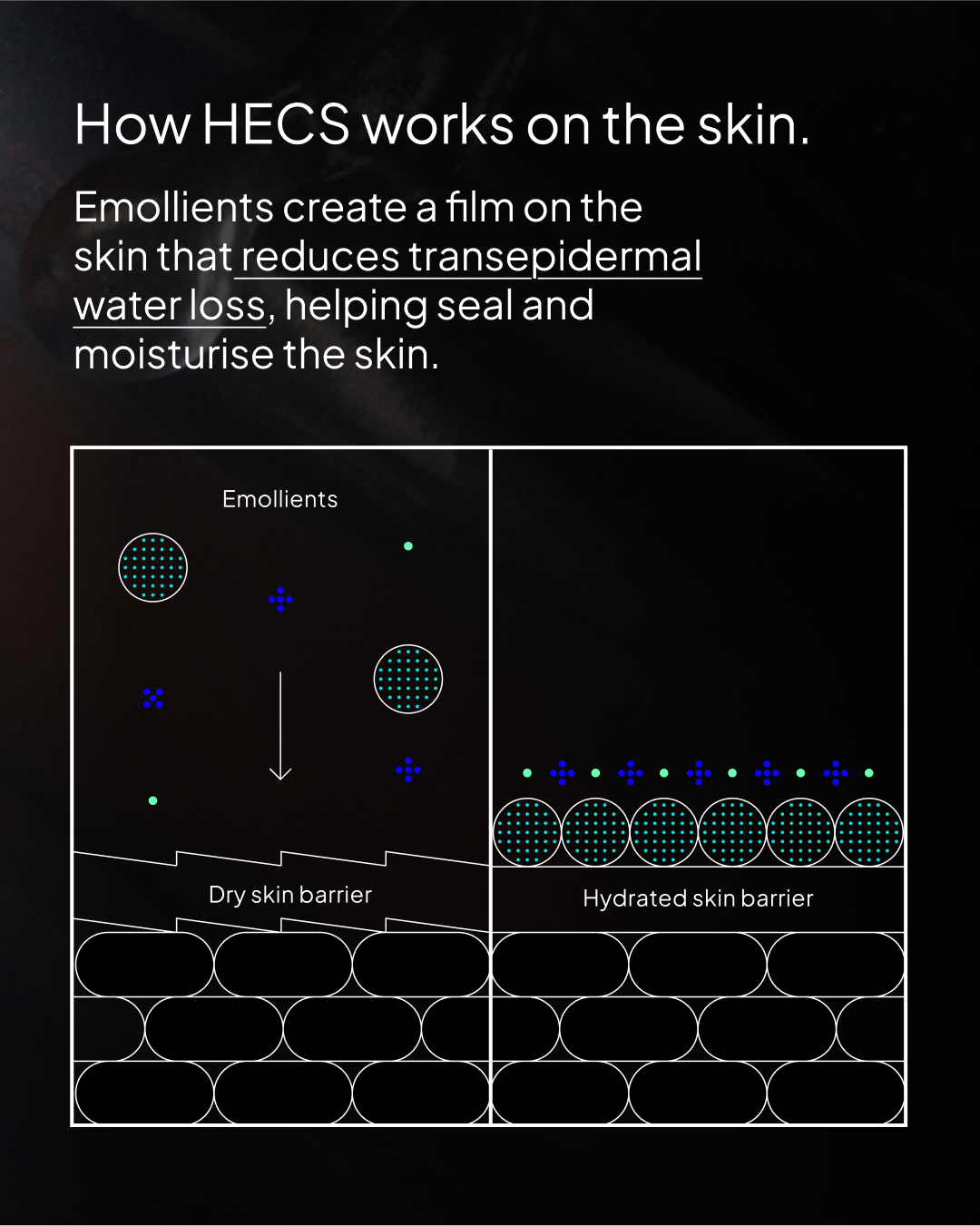 How HECS works on the skin.

Emollients create a film on the skin that reduces transepidermal water loss, helping seal and moisturise the skin.

Emollients

Dry skin barrier

Hydrated skin barrier