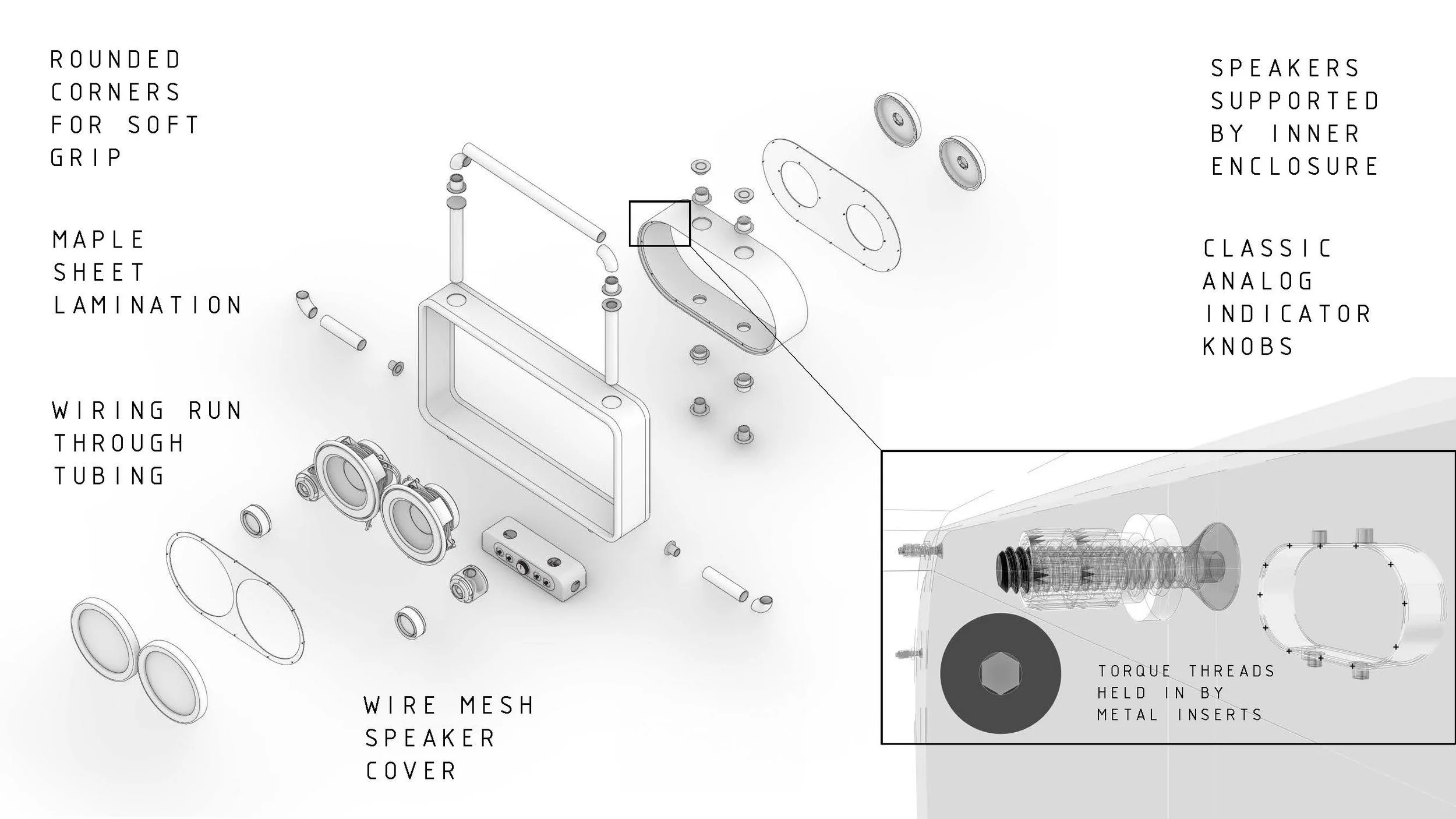 ROUNDED CORNERS FOR SOFT GRIP

MAPLE SHEET LAMINATION

WIRING RUN THROUGH TUBING

WIRE MESH SPEAKER COVER

SPEAKERS SUPPORTED BY INNER ENCLOSURE

CLASSIC ANALOG INDICATOR KNOBS

TORQUE THREADS HELD IN BY METAL INSERTS