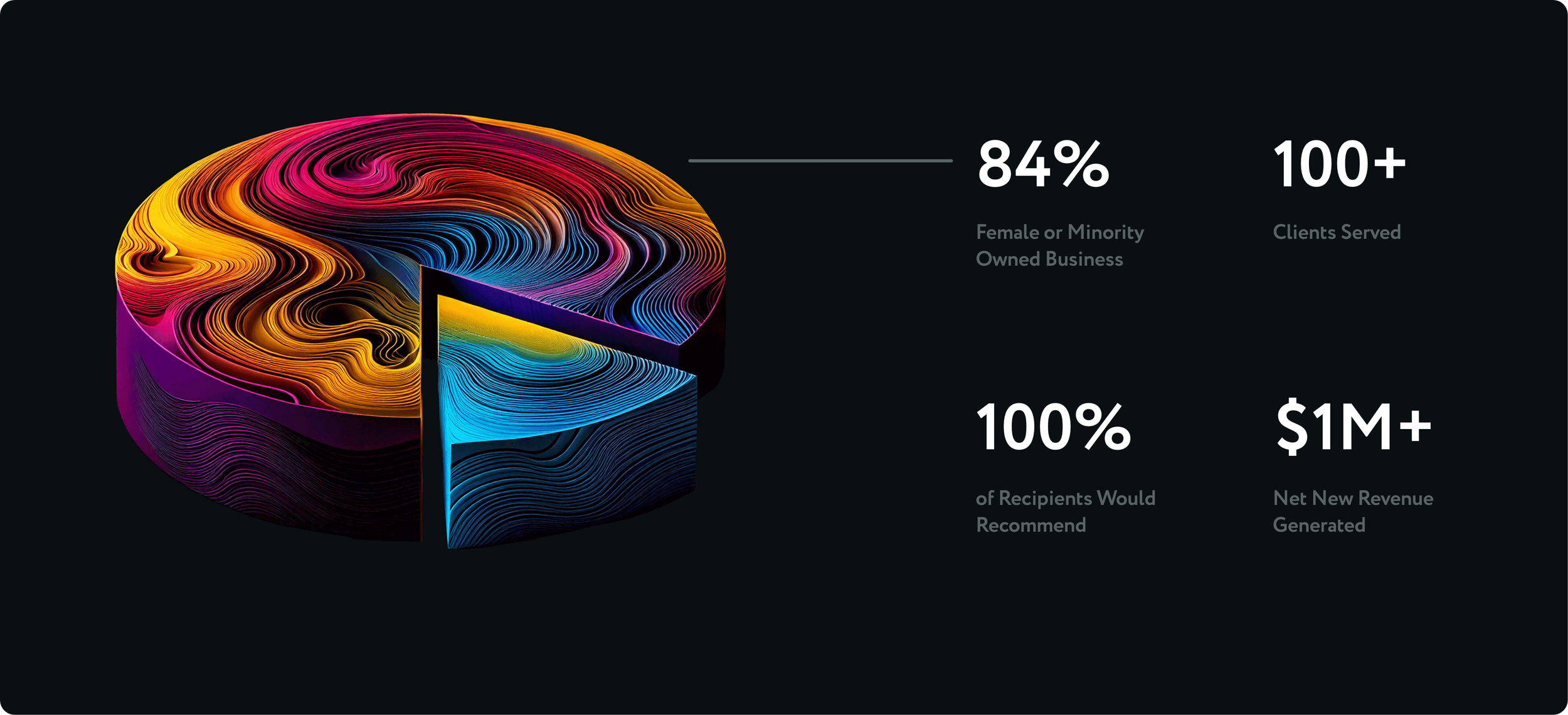 84%

Female or Minority Owned Business

100+

Clients Served

100%

of Recipients Would Recommend

$1M+

Net New Revenue Generated