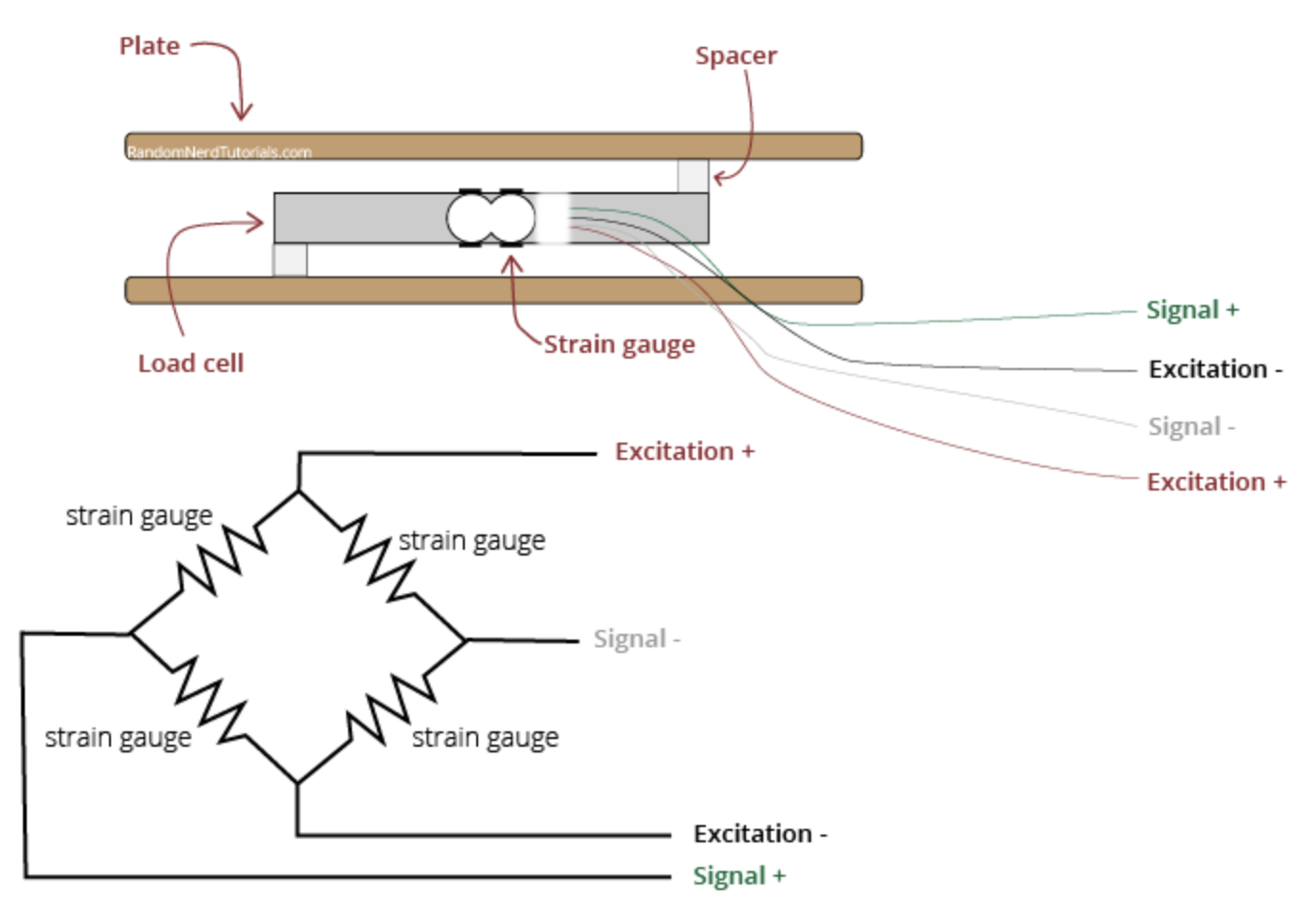 Plate

Spacer

RandomNerdTutorials.com

Load cell

Strain gauge

Signal +

Excitation -

Signal -

Excitation +

Excitation +

strain gauge

strain gauge

Signal -

strain gauge

strain gauge

Excitation -

Signal +