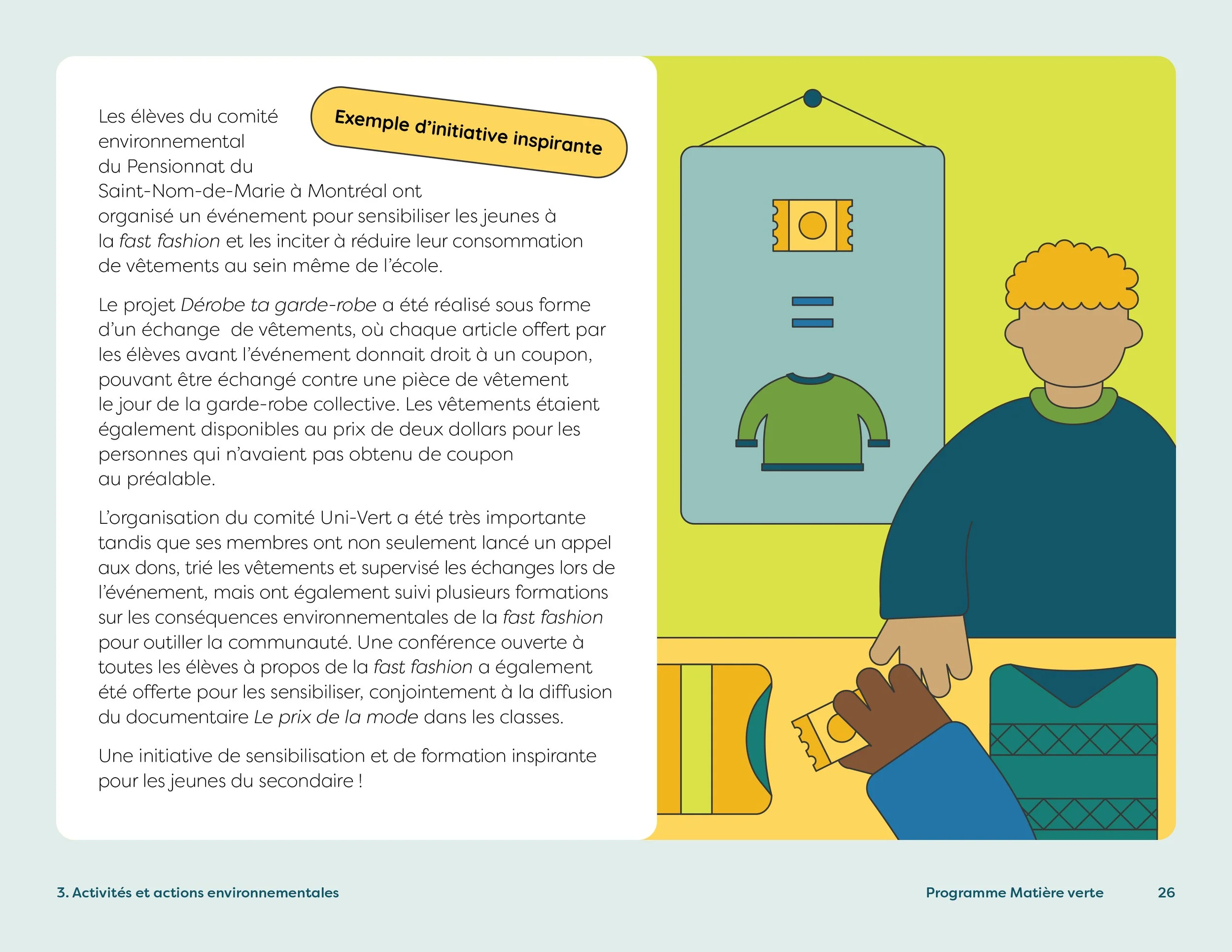 Exemple d'initiative inspirante

Les élèves du comité environnemental du Pensionnat du Saint-Nom-de-Marie à Montréal ont organisé un événement pour sensibiliser les jeunes à la fast fashion et les inciter à réduire leur consommation de vêtements au sein même de l'école.

Le projet Dérobe ta garde-robe a été réalisé sous forme d'un échange de vêtements, où chaque article offert par les élèves avant l'événement donnait droit à un coupon, pouvant être échangé contre une pièce de vêtement le jour de la garde-robe collective. Les vêtements étaient également disponibles au prix de deux dollars pour les personnes qui n'avaient pas obtenu de coupon au préalable.

L'organisation du comité Uni-Vert a été très importante tandis que ses membres ont non seulement lancé un appel aux dons, trié les vêtements et supervisé les échanges lors de l'événement, mais ont également suivi plusieurs formations sur les conséquences environnementales de la fast fashion pour outiller la communauté. Une conférence ouverte à toutes les élèves à propos de la fast fashion a également été offerte pour les sensibiliser, conjointement à la diffusion du documentaire Le prix de la mode dans les classes.

Une initiative de sensibilisation et de formation inspirante pour les jeunes du secondaire !

3. Activités et actions environnementales

Programme Matière verte

26