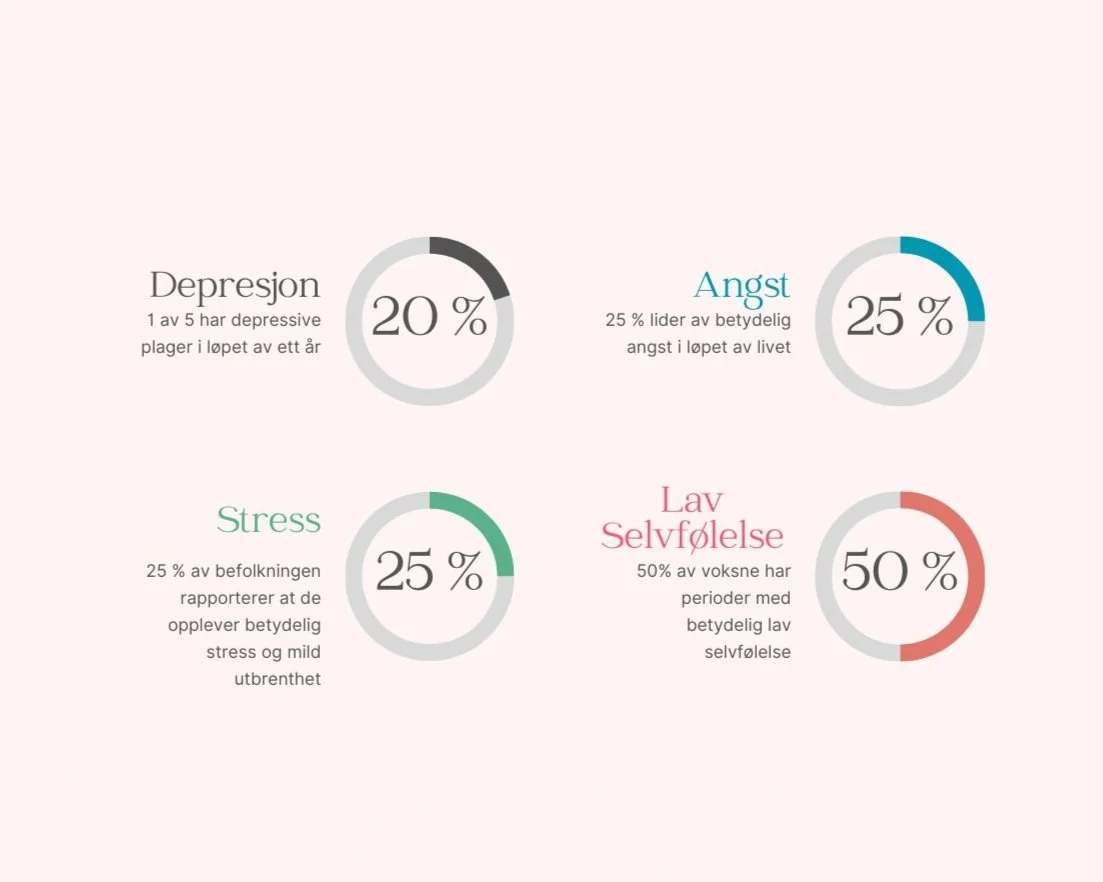 Depresjon
1 av 5 har depressive plager i løpet av ett år

20 %

Angst
25 % lider av betydelig angst i løpet av livet

25 %

Stress
25 % av befolkningen rapporterer at de opplever betydelig stress og mild utbrenthet

25 %

Lav Selvfølelse
50% av voksne har perioder med betydelig lav selvfølelse

50 %