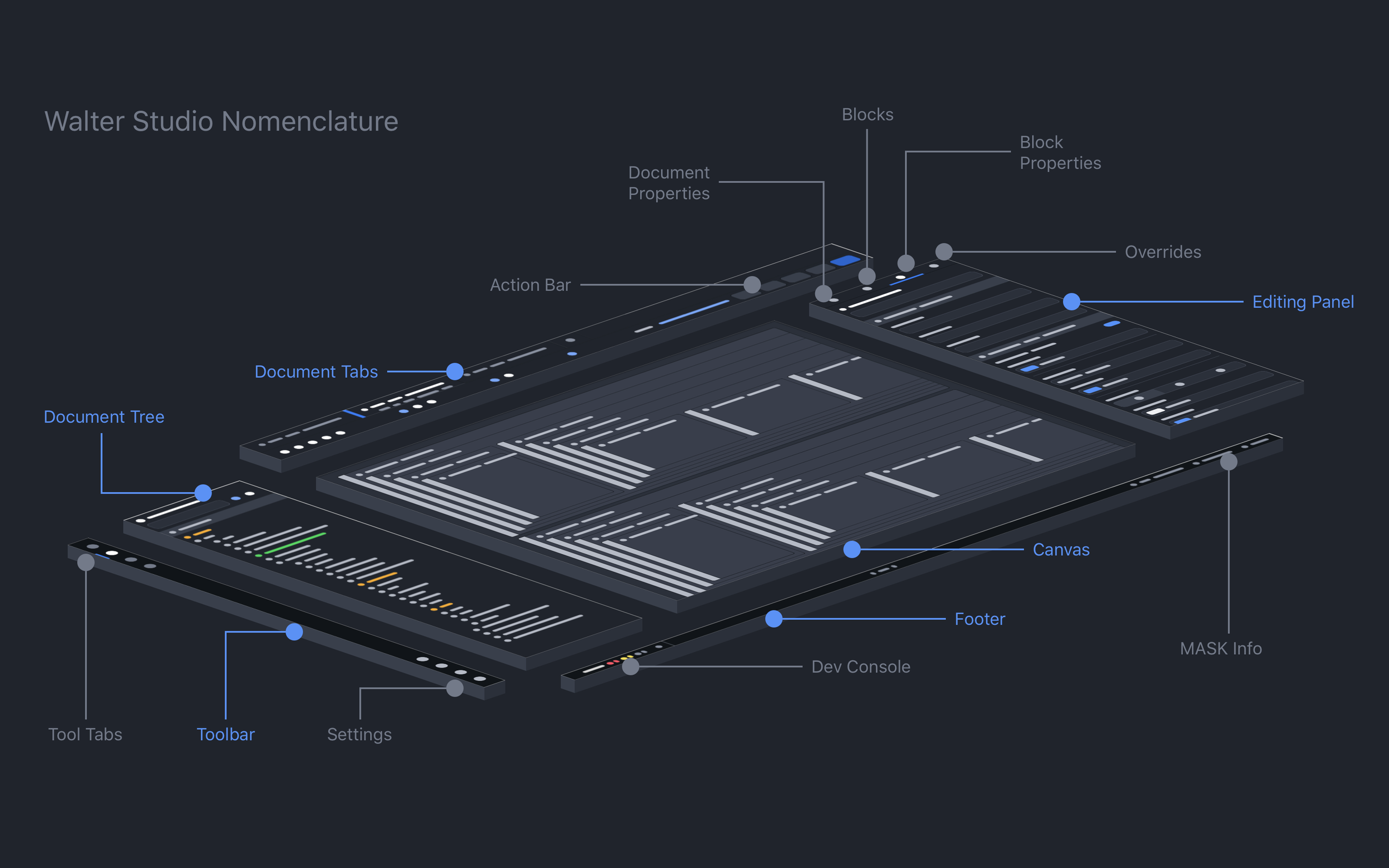 Walter Studio Nomenclature

Blocks

Block Properties

Document Properties

Overrides

Action Bar

Editing Panel

Document Tabs

Document Tree

Canvas

Footer

MASK Info

Dev Console

Tool Tabs

Toolbar

Settings