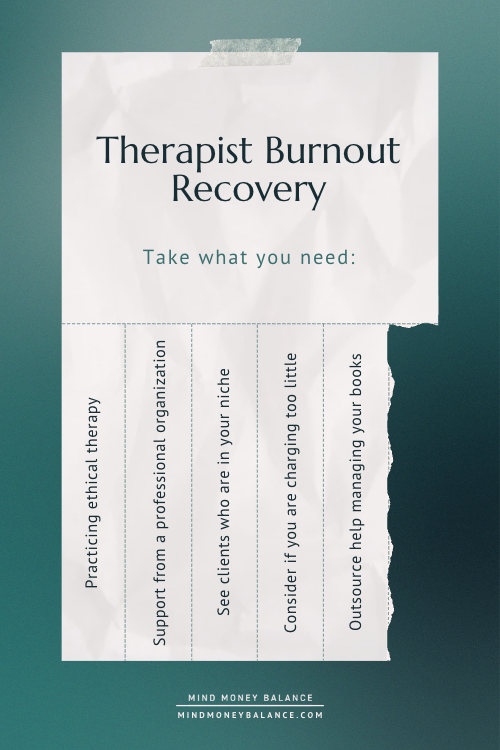 Therapist Burnout Recovery

Take what you need:

Practicing ethical therapy

Support from a professional organization

See clients who are in your niche

Consider if you are charging too little

Outsource help managing your books

MIND MONEY BALANCE
MINDMONEYBALANCE.COM