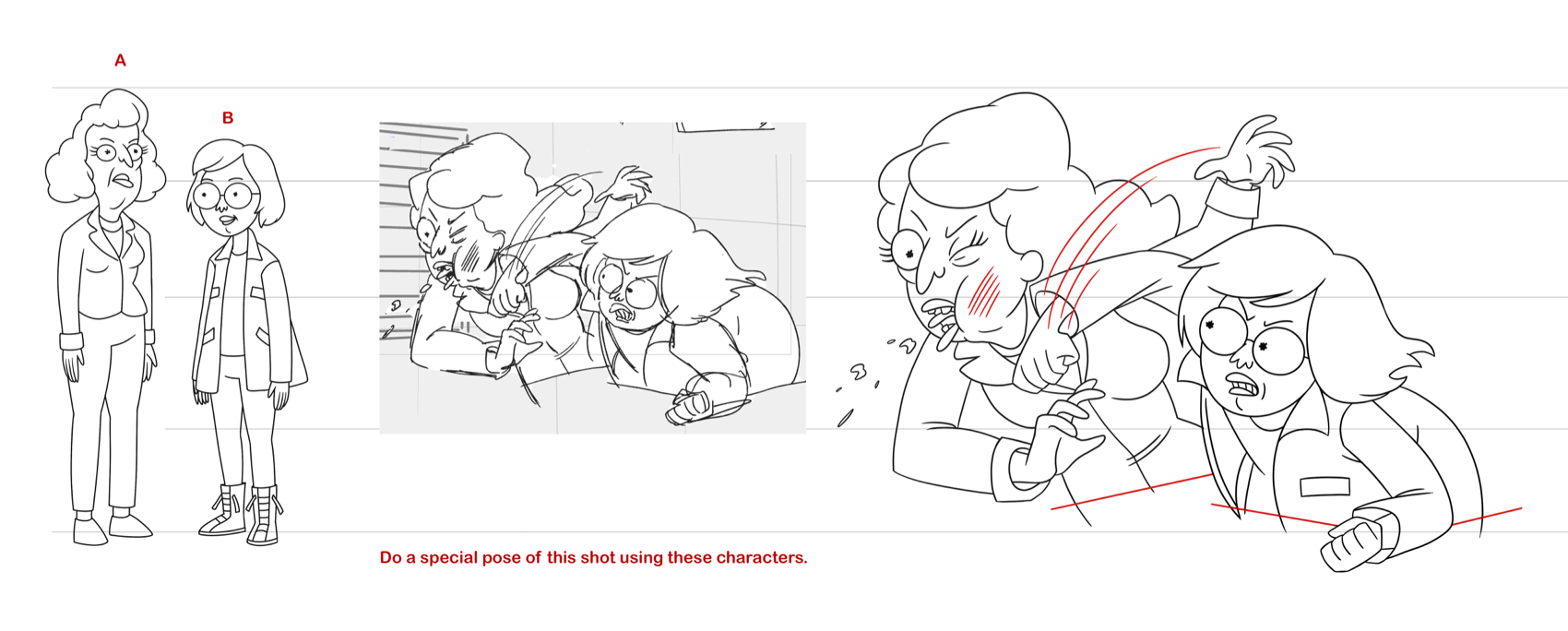 A

B

Do a special pose of this shot using these characters.