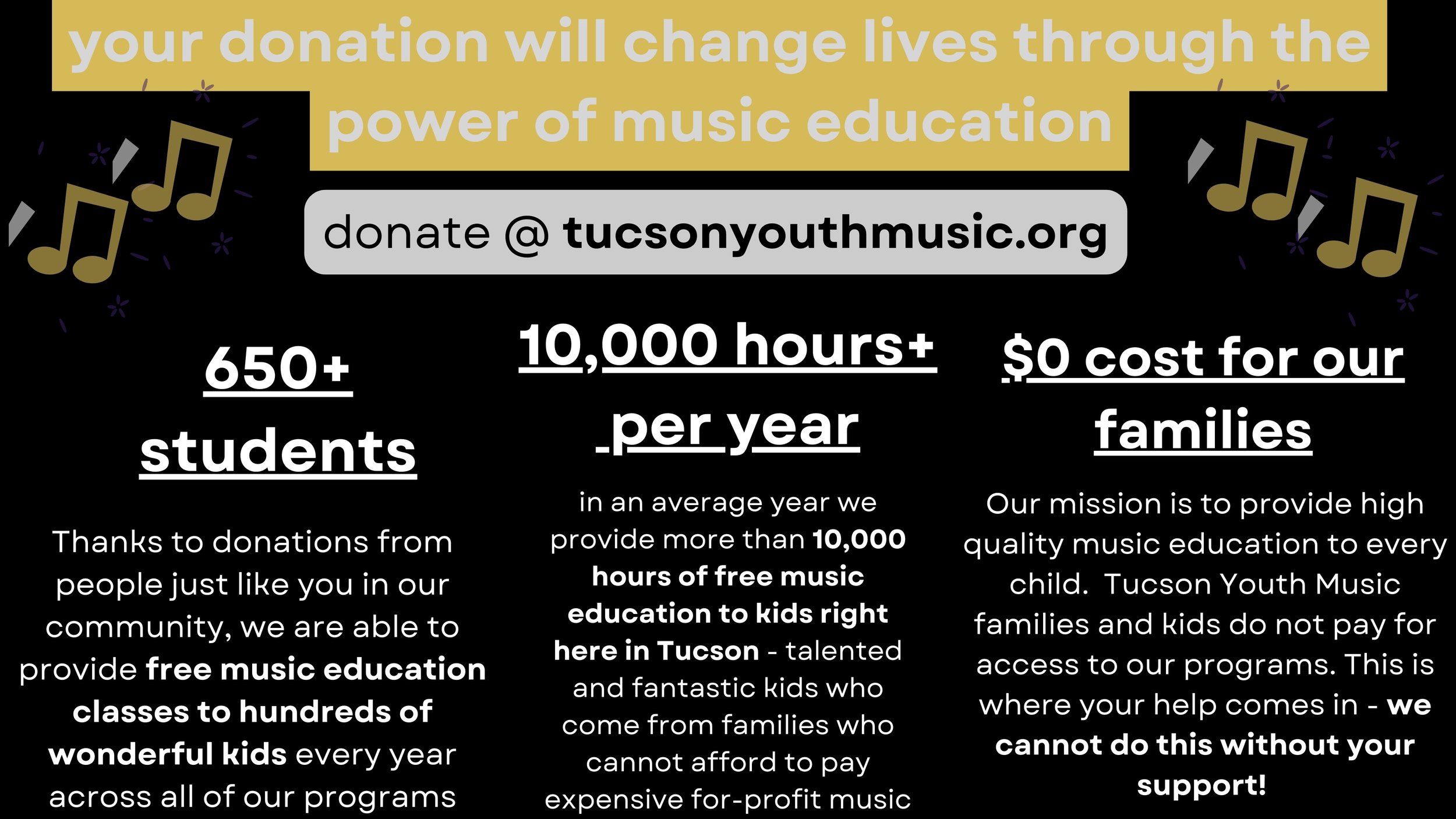 your donation will change lives through the power of music education

donate @ tucsonyouthmusic.org

650+ students

Thanks to donations from people just like you in our community, we are able to provide free music education classes to hundreds of wonderful kids every year across all of our programs

10,000 hours+ per year

in an average year we provide more than 10,000 hours of free music education to kids right here in Tucson - talented and fantastic kids who come from families who cannot afford to pay expensive for-profit music

$0 cost for our families

Our mission is to provide high quality music education to every child. Tucson Youth Music families and kids do not pay for access to our programs. This is where your help comes in - we cannot do this without your support!