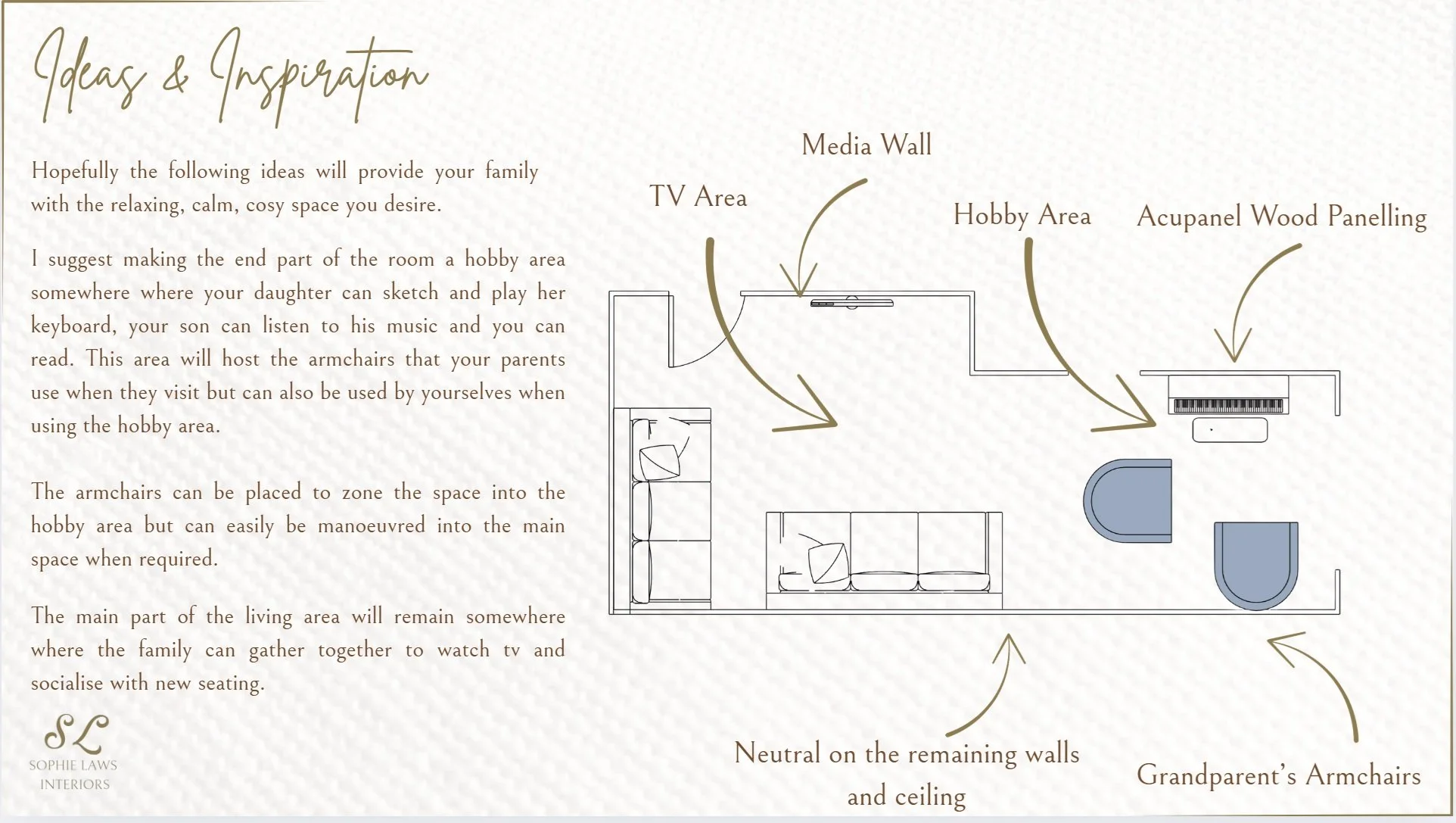 Ideas & Inspiration

Hopefully the following ideas will provide your family with the relaxing, calm, cosy space you desire.

I suggest making the end part of the room a hobby area somewhere where your daughter can sketch and play her keyboard, your son can listen to his music and you can read. This area will host the armchairs that your parents use when they visit but can also be used by yourselves when using the hobby area.

The armchairs can be placed to zone the space into the hobby area but can easily be manoeuvred into the main space when required.

The main part of the living area will remain somewhere where the family can gather together to watch tv and socialise with new seating.

SL
SOPHIE LAWS
INTERIORS

Media Wall

TV Area

Hobby Area

Acupanel Wood Panelling

Neutral on the remaining walls and ceiling

Grandparent's Armchairs