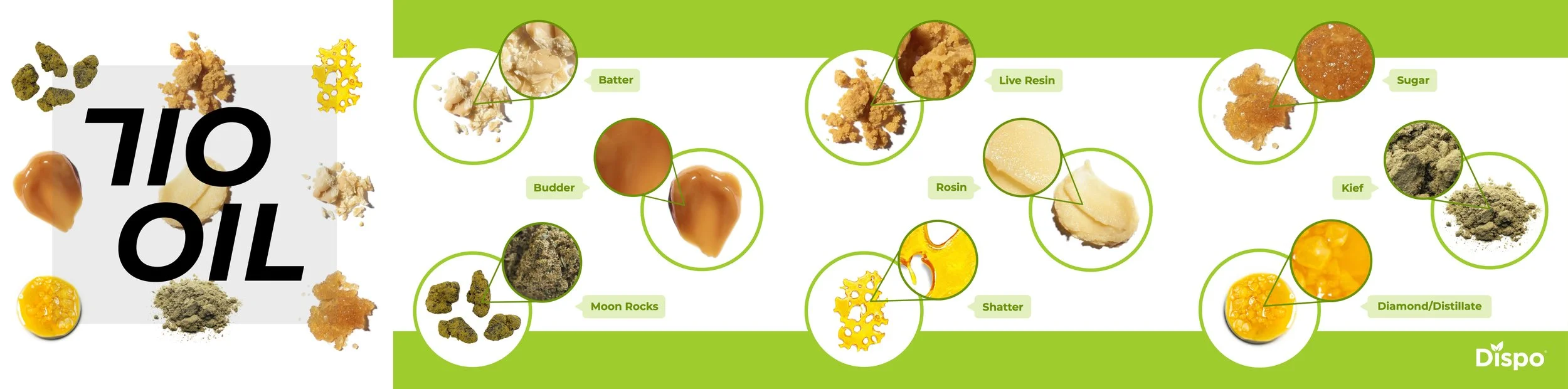 710 OIL

Batter

Budder

Moon Rocks

Live Resin

Rosin

Shatter

Sugar

Kief

Diamond/Distillate

Dispo