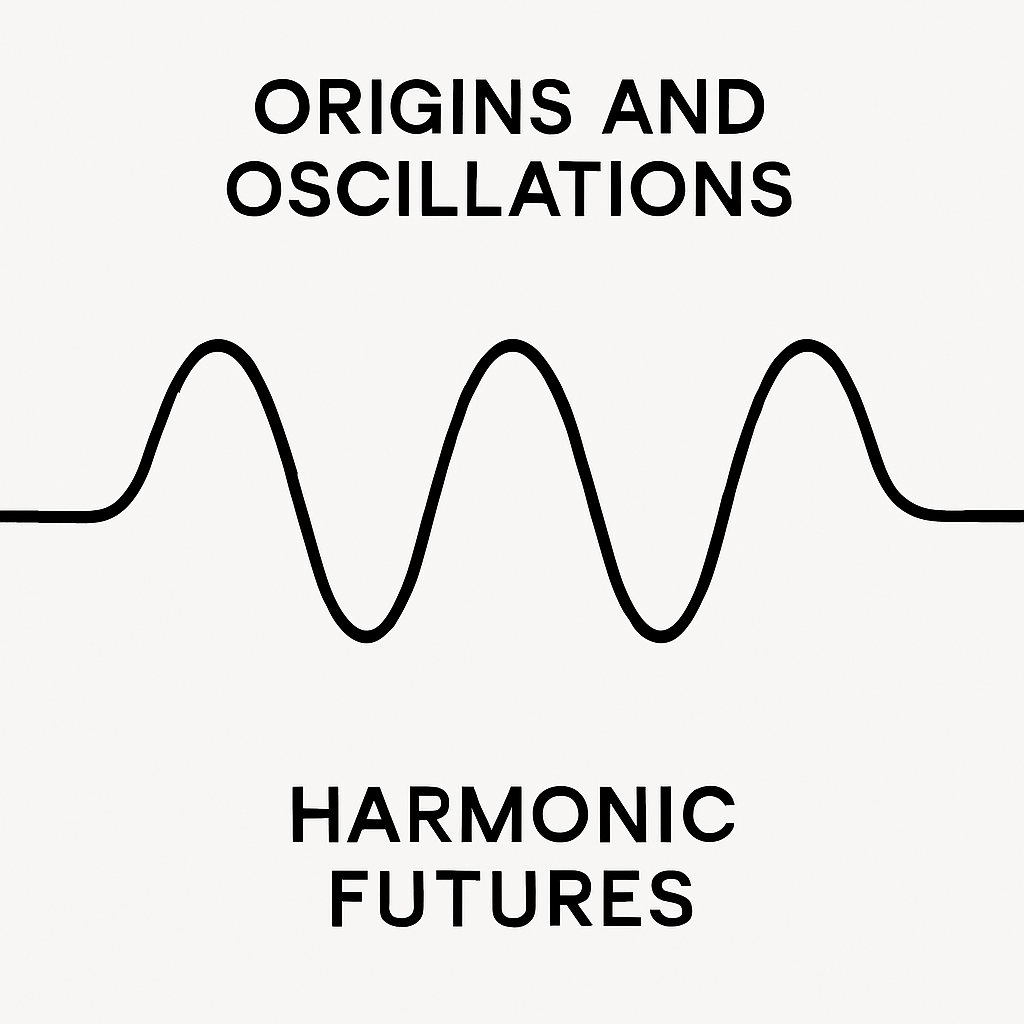 ORIGINS AND OSCILLATIONS

HARMONIC FUTURES