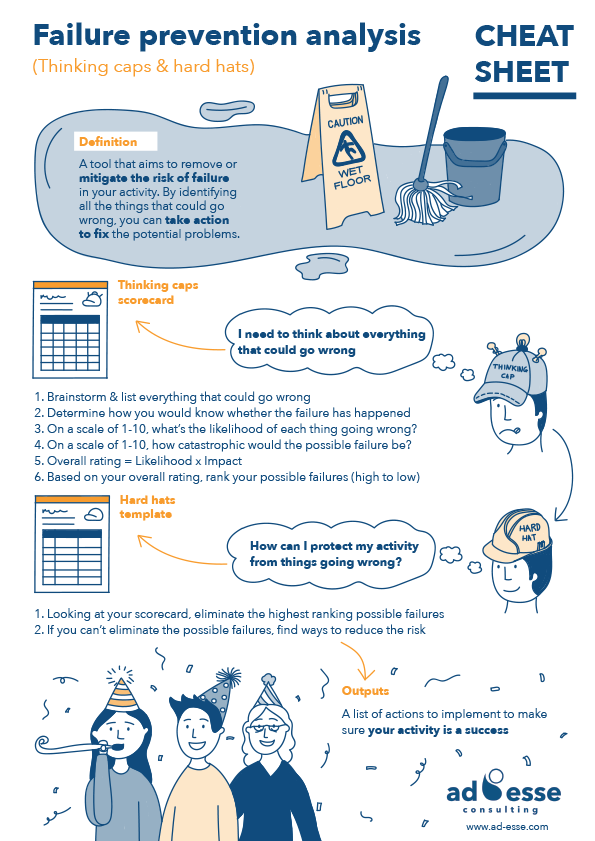 Failure prevention analysis
(Thinking caps & hard hats)

CHEAT SHEET

Definition
A tool that aims to remove or mitigate the risk of failure in your activity. By identifying all the things that could go wrong, you can take action to fix the potential problems.

CAUTION
WET FLOOR

Thinking caps scorecard

I need to think about everything that could go wrong

THINKING CAP

1. Brainstorm & list everything that could go wrong
2. Determine how you would know whether the failure has happened
3. On a scale of 1-10, what's the likelihood of each thing going wrong?
4. On a scale of 1-10, how catastrophic would the possible failure be?
5. Overall rating = Likelihood x Impact
6. Based on your overall rating, rank your possible failures (high to low)

Hard hats template

How can I protect my activity from things going wrong?

HARD HAT

1. Looking at your scorecard, eliminate the highest ranking possible failures
2. If you can't eliminate the possible failures, find ways to reduce the risk

Outputs
A list of actions to implement to make sure your activity is a success

ad esse
consulting
www.ad-esse.com