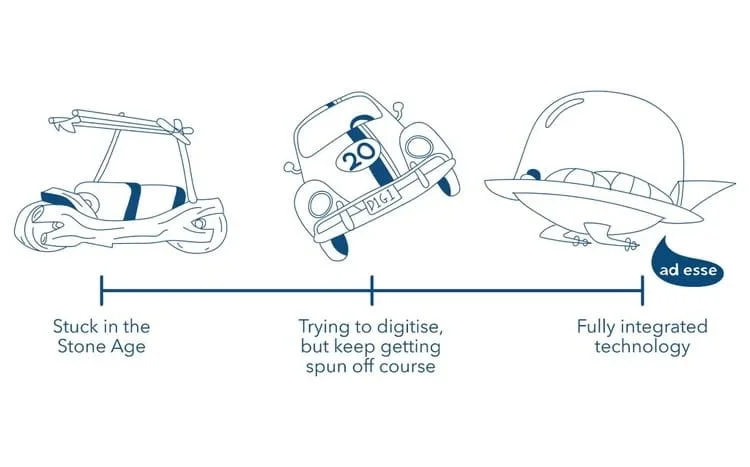 20

DIGI

ad esse

Stuck in the Stone Age

Trying to digitise, but keep getting spun off course

Fully integrated technology