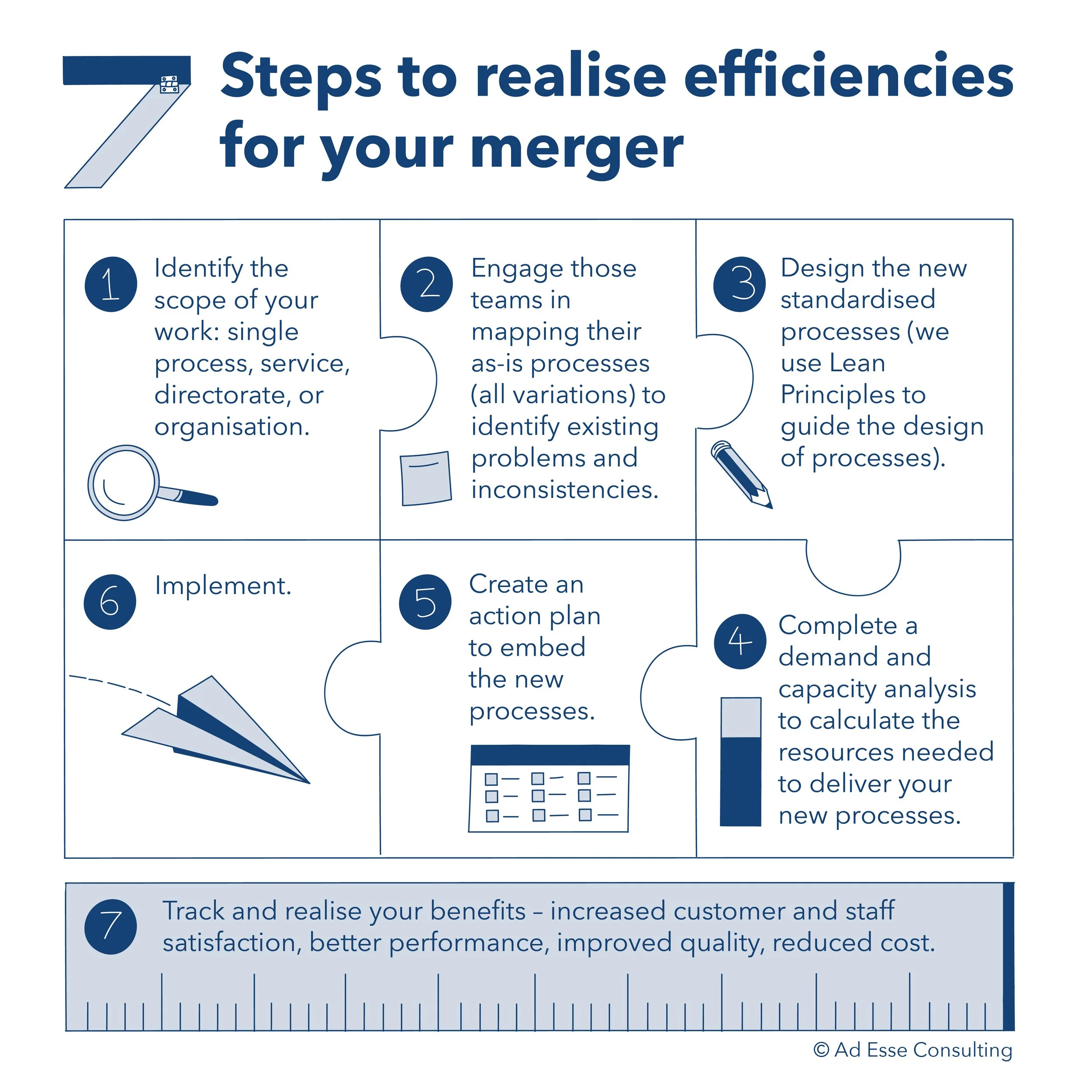 7 Steps to realise efficiencies for your merger

1 Identify the scope of your work: single process, service, directorate, or organisation.

2 Engage those teams in mapping their as-is processes (all variations) to identify existing problems and inconsistencies.

3 Design the new standardised processes (we use Lean Principles to guide the design of processes).

6 Implement.

5 Create an action plan to embed the new processes.

4 Complete a demand and capacity analysis to calculate the resources needed to deliver your new processes.

7 Track and realise your benefits – increased customer and staff satisfaction, better performance, improved quality, reduced cost.

© Ad Esse Consulting