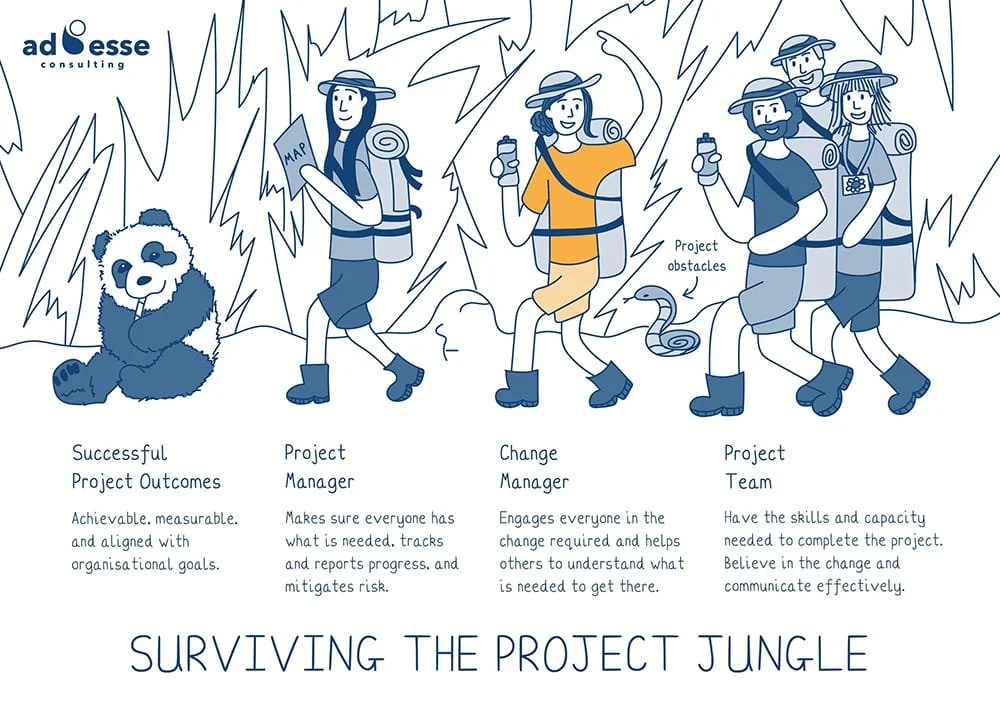 adesse
consulting

MAP

Project obstacles

Successful Project Outcomes

Achievable, measurable, and aligned with organisational goals.

Project Manager

Makes sure everyone has what is needed, tracks and reports progress, and mitigates risk.

Change Manager

Engages everyone in the change required and helps others to understand what is needed to get there.

Project Team

Have the skills and capacity needed to complete the project. Believe in the change and communicate effectively.

SURVIVING THE PROJECT JUNGLE