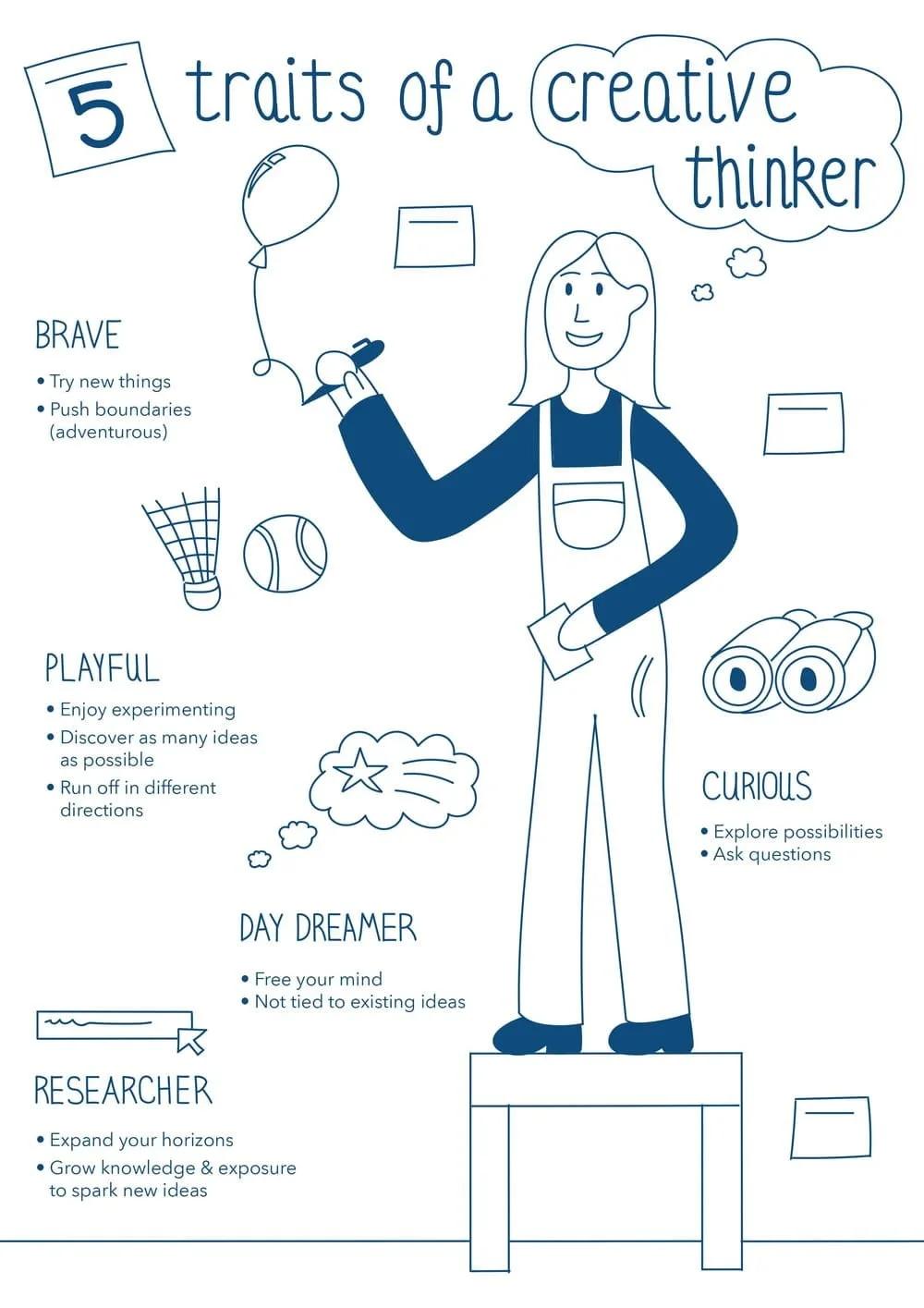 5 traits of a creative thinker

BRAVE
• Try new things
• Push boundaries (adventurous)

PLAYFUL
• Enjoy experimenting
• Discover as many ideas as possible
• Run off in different directions

CURIOUS
• Explore possibilities
• Ask questions

DAY DREAMER
• Free your mind
• Not tied to existing ideas

RESEARCHER
• Expand your horizons
• Grow knowledge & exposure to spark new ideas