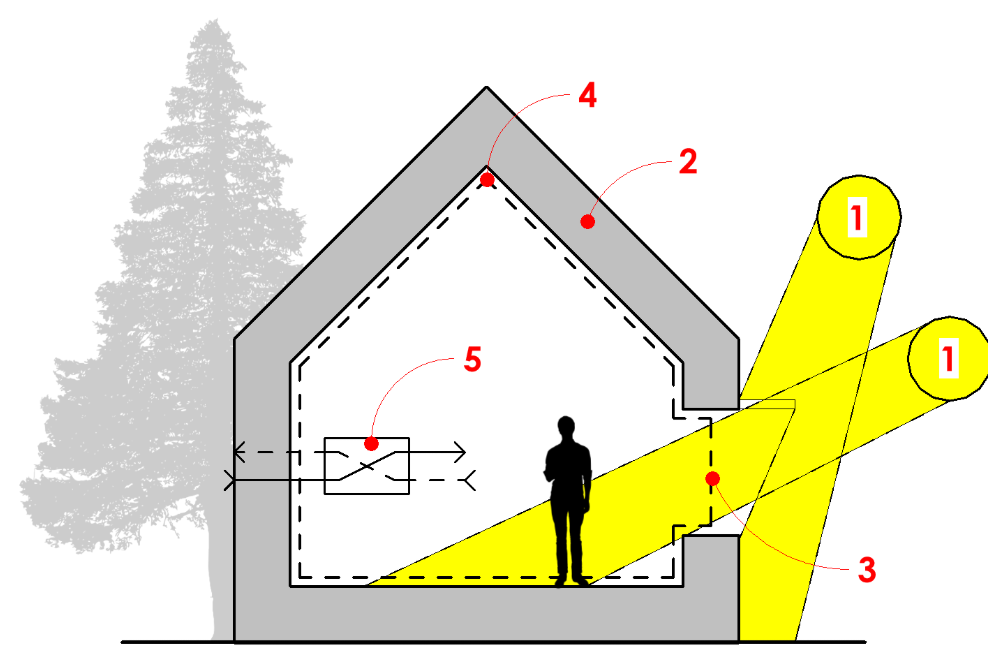 4
2
1
1
5
3