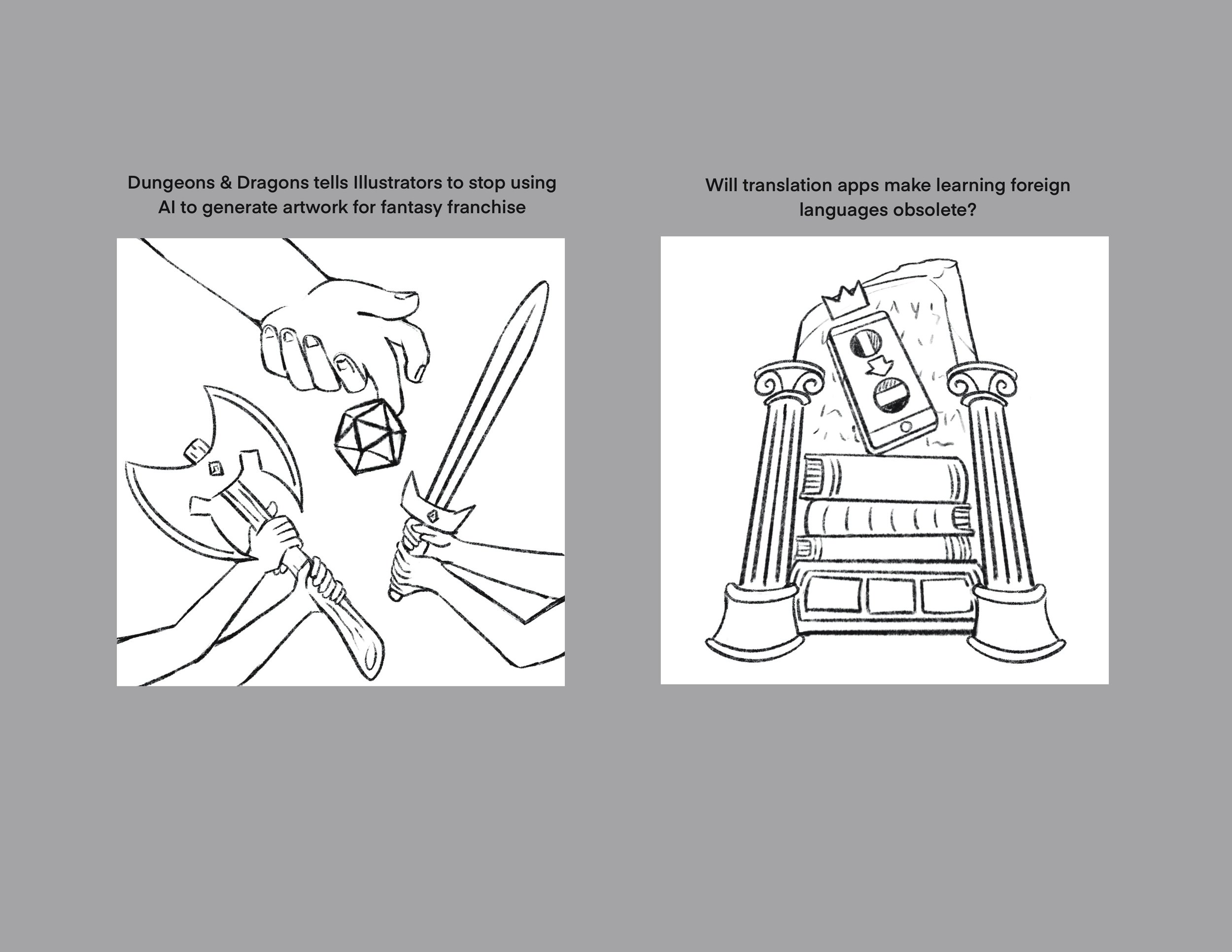 Dungeons & Dragons tells Illustrators to stop using AI to generate artwork for fantasy franchise

Will translation apps make learning foreign languages obsolete?