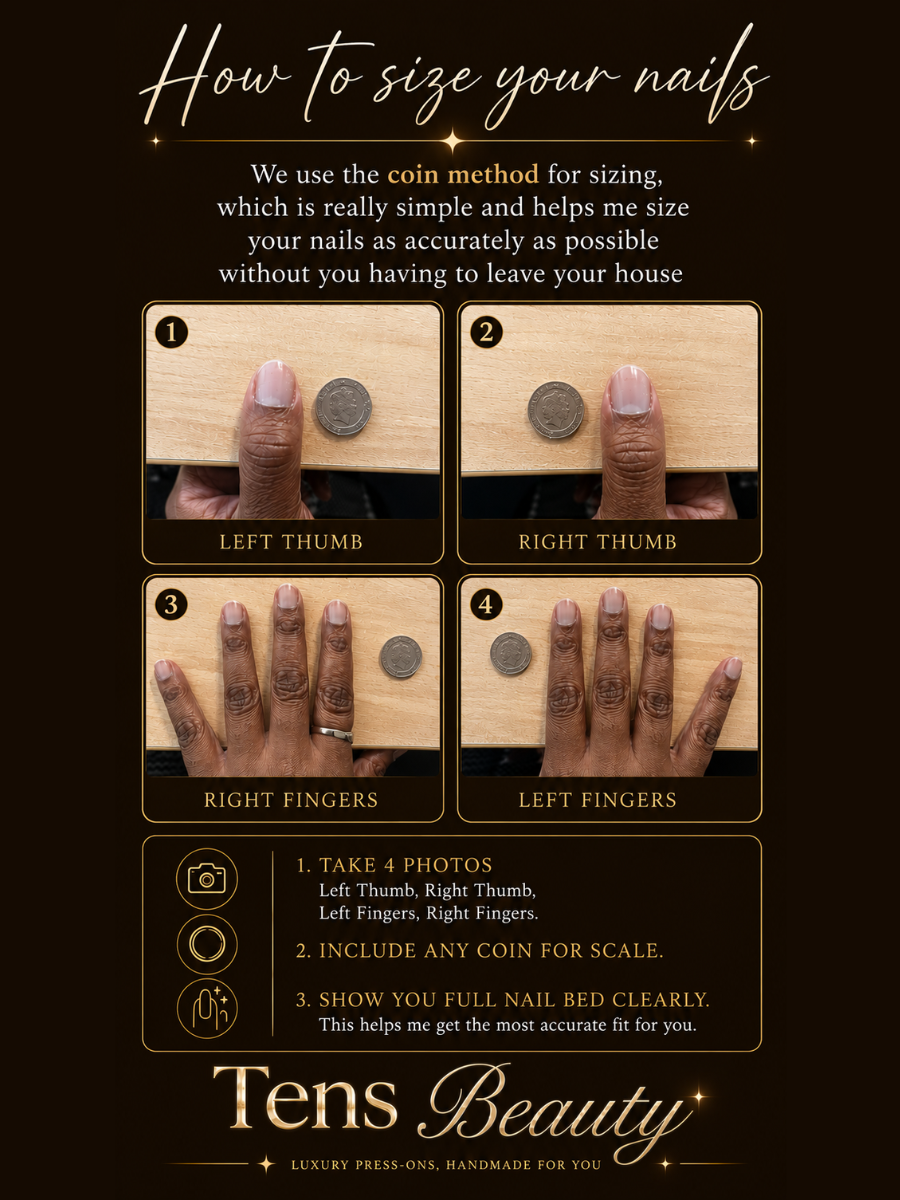 How to size your nails

We use the coin method for sizing, which is really simple and helps me size your nails as accurately as possible without you having to leave your house

1
LEFT THUMB

2
RIGHT THUMB

3
RIGHT FINGERS

4
LEFT FINGERS

1. TAKE 4 PHOTOS
Left Thumb, Right Thumb, Left Fingers, Right Fingers.

2. INCLUDE ANY COIN FOR SCALE.

3. SHOW YOU FULL NAIL BED CLEARLY.
This helps me get the most accurate fit for you.

Tens Beauty
LUXURY PRESS-ONS, HANDMADE FOR YOU