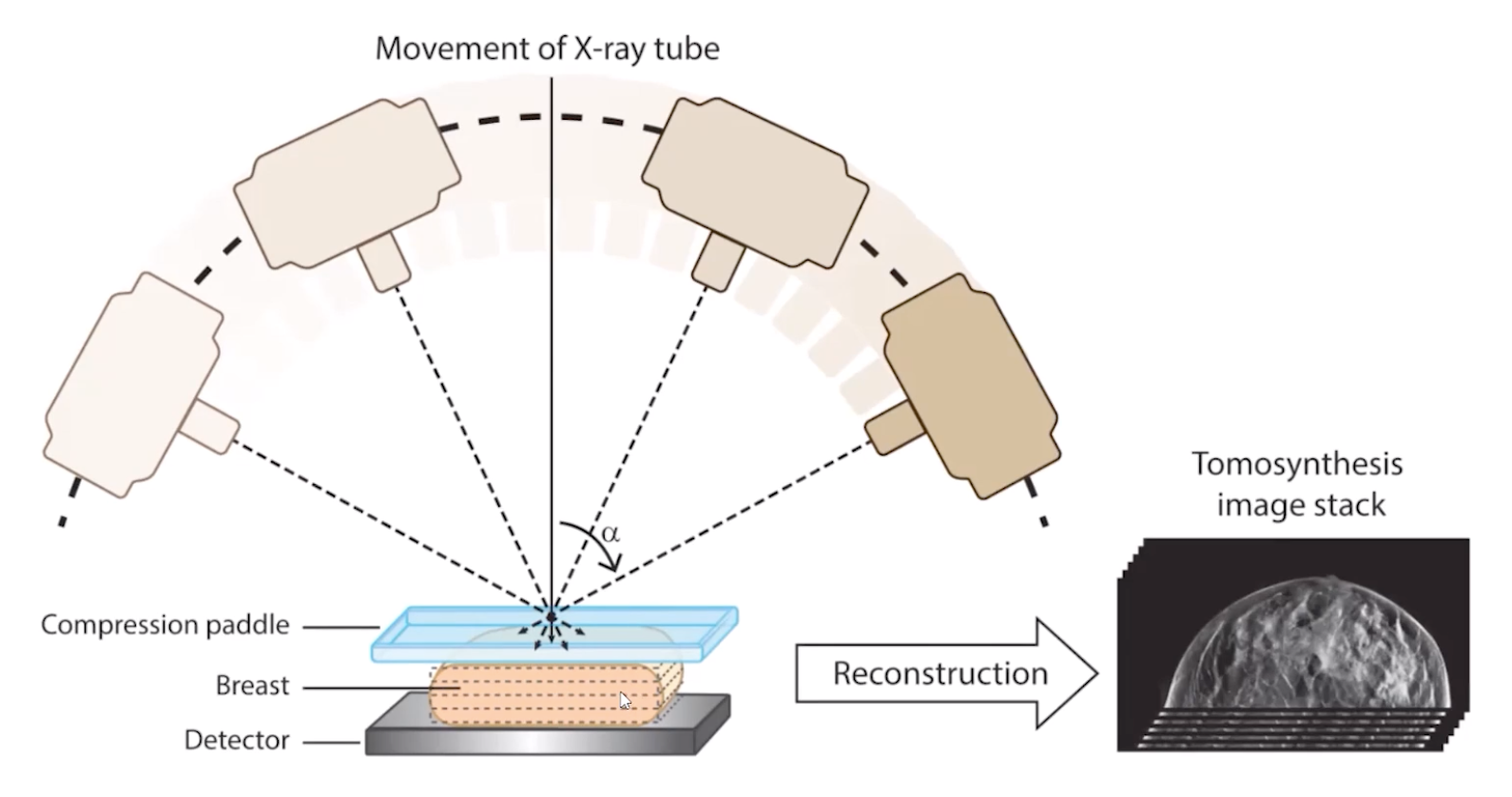 Movement of X-ray tube

$\alpha$

Compression paddle

Breast

Detector

Reconstruction

Tomosynthesis image stack