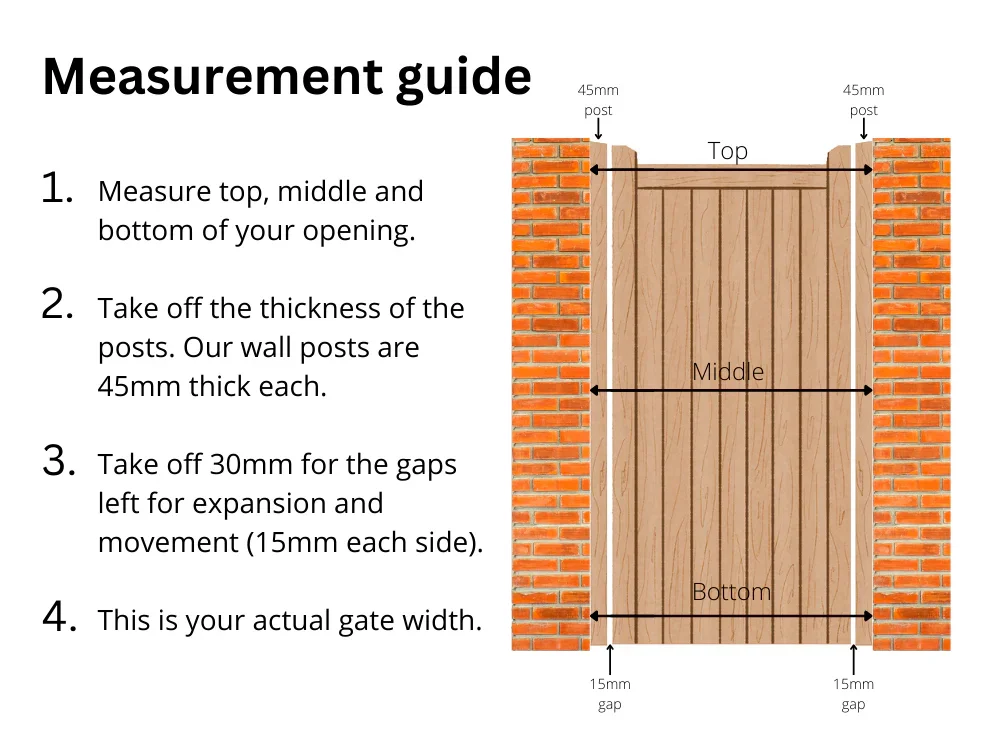 Measurement guide

1. Measure top, middle and bottom of your opening.

2. Take off the thickness of the posts. Our wall posts are 45mm thick each.

3. Take off 30mm for the gaps left for expansion and movement (15mm each side).

4. This is your actual gate width.

45mm post

45mm post

Top

Middle

Bottom

15mm gap

15mm gap