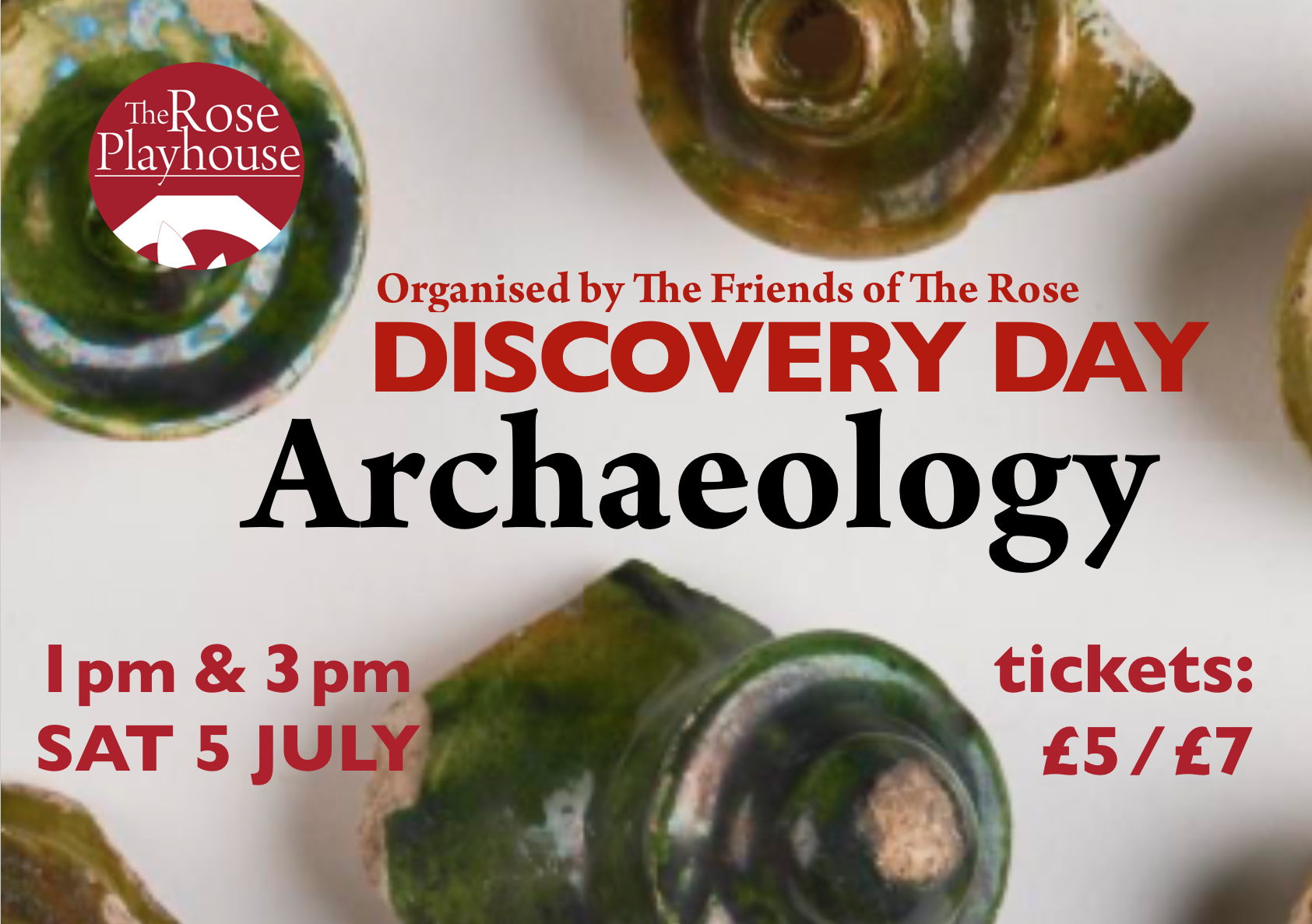 The Rose Playhouse

Organised by The Friends of The Rose

DISCOVERY DAY

Archaeology

1pm & 3pm
SAT 5 JULY

tickets:
£5 / £7