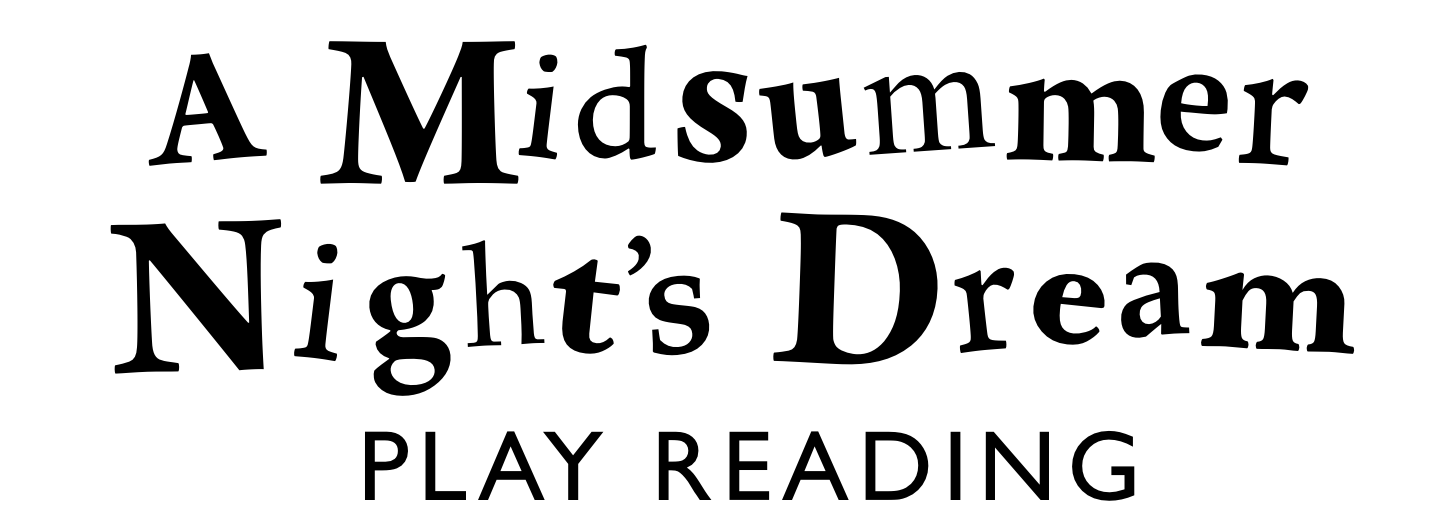 A Midsummer Night's Dream
PLAY READING