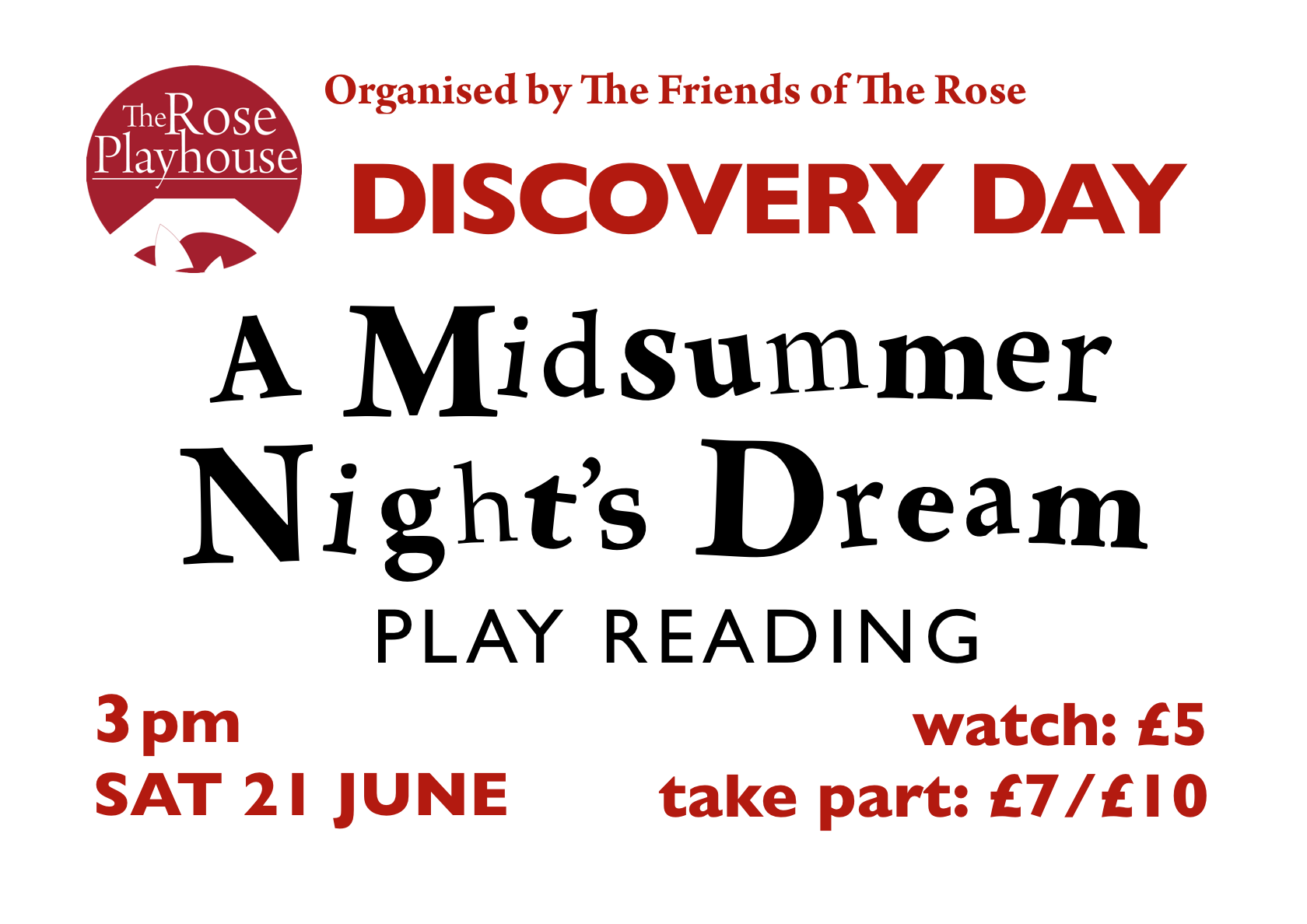 The Rose Playhouse

Organised by The Friends of The Rose

DISCOVERY DAY

A Midsummer Night's Dream

PLAY READING

3pm
SAT 21 JUNE

watch: £5
take part: £7/£10