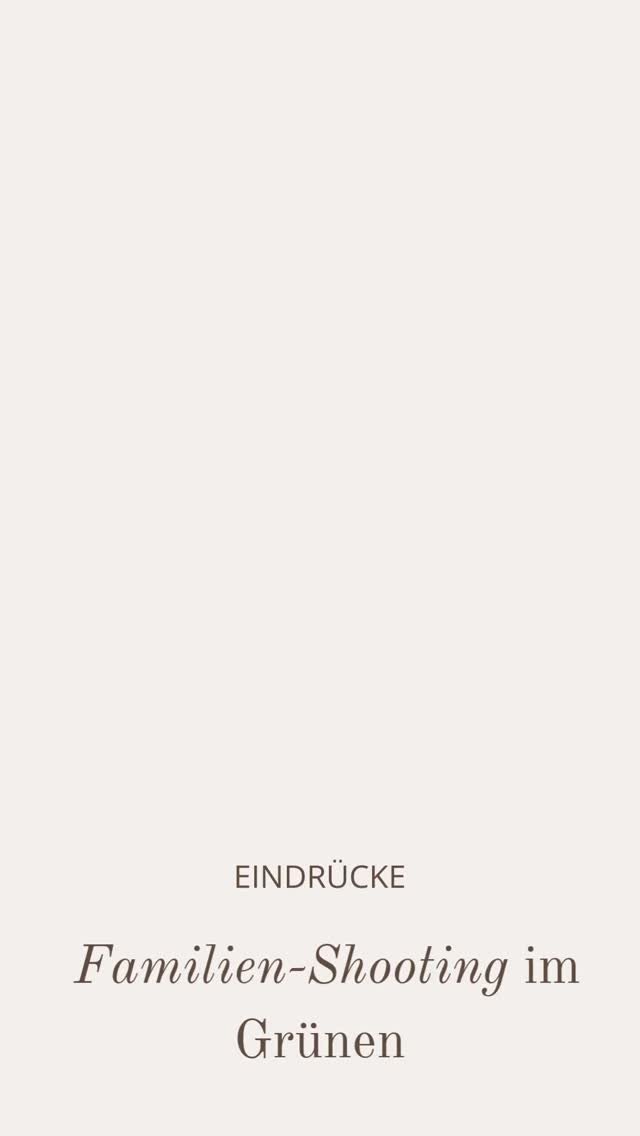 EINDRÜCKE

Familien-Shooting im Grünen