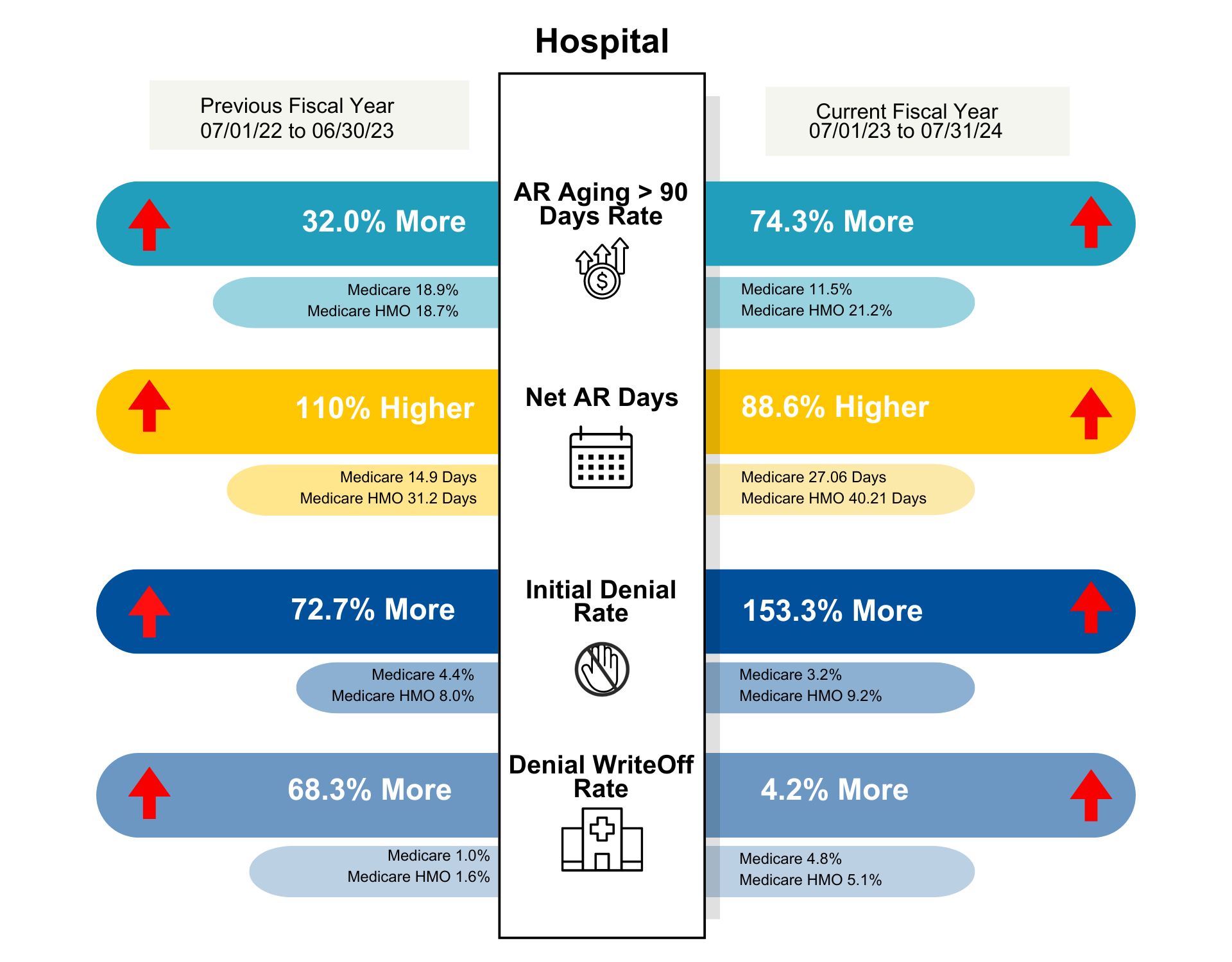 Hospital

Previous Fiscal Year
07/01/22 to 06/30/23

Current Fiscal Year
07/01/23 to 07/31/24

32.0% More

AR Aging > 90 Days Rate

74.3% More

Medicare 18.9%
Medicare HMO 18.7%

Medicare 11.5%
Medicare HMO 21.2%

110% Higher

Net AR Days

88.6% Higher

Medicare 14.9 Days
Medicare HMO 31.2 Days

Medicare 27.06 Days
Medicare HMO 40.21 Days

72.7% More

Initial Denial Rate

153.3% More

Medicare 4.4%
Medicare HMO 8.0%

Medicare 3.2%
Medicare HMO 9.2%

68.3% More

Denial WriteOff Rate

4.2% More

Medicare 1.0%
Medicare HMO 1.6%

Medicare 4.8%
Medicare HMO 5.1%