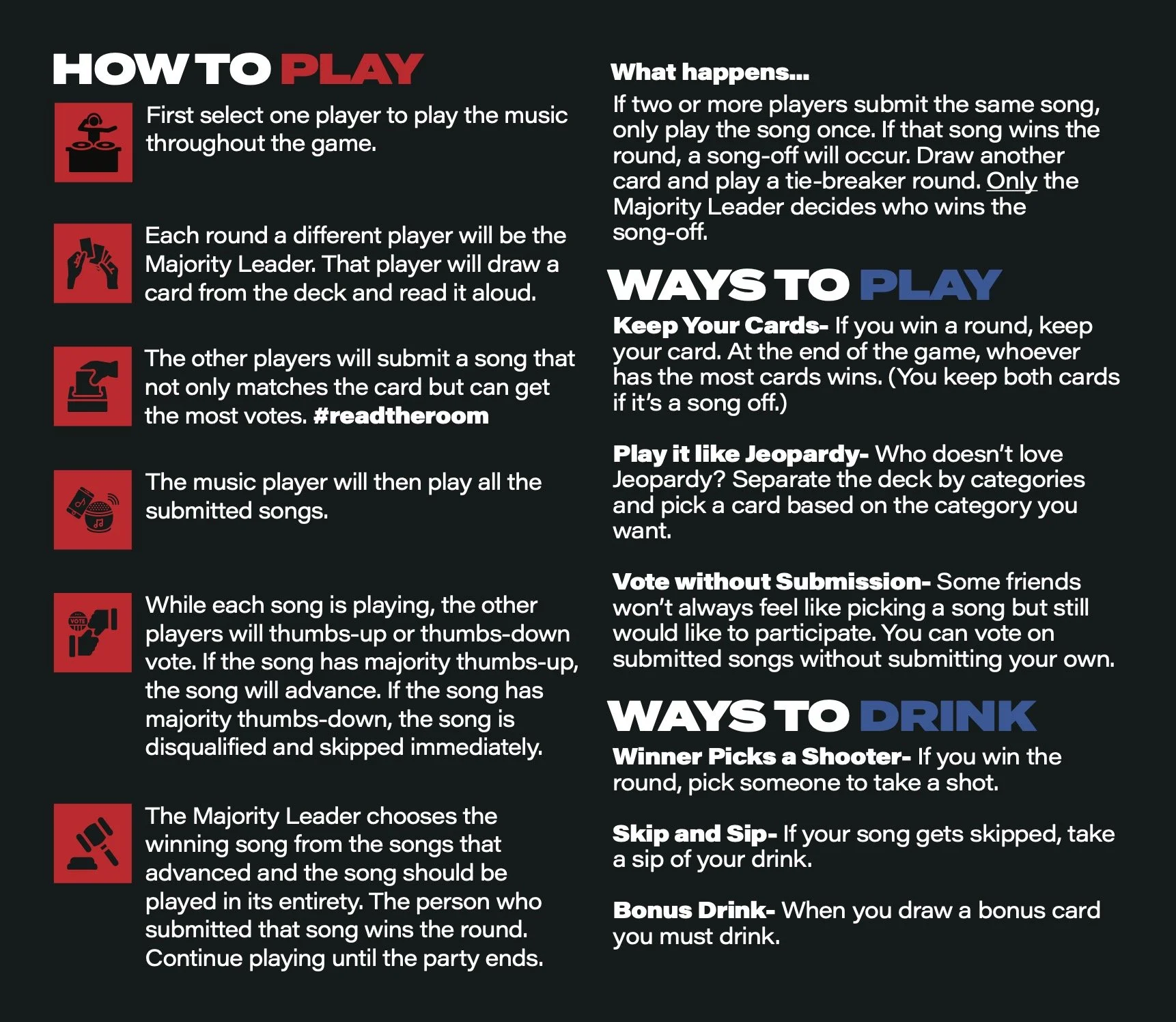 HOW TO PLAY

First select one player to play the music throughout the game.

Each round a different player will be the Majority Leader. That player will draw a card from the deck and read it aloud.

The other players will submit a song that not only matches the card but can get the most votes. #readtheroom

The music player will then play all the submitted songs.

VOTE

While each song is playing, the other players will thumbs-up or thumbs-down vote. If the song has majority thumbs-up, the song will advance. If the song has majority thumbs-down, the song is disqualified and skipped immediately.

The Majority Leader chooses the winning song from the songs that advanced and the song should be played in its entirety. The person who submitted that song wins the round. Continue playing until the party ends.

What happens...

If two or more players submit the same song, only play the song once. If that song wins the round, a song-off will occur. Draw another card and play a tie-breaker round. Only the Majority Leader decides who wins the song-off.

WAYS TO PLAY

Keep Your Cards- If you win a round, keep your card. At the end of the game, whoever has the most cards wins. (You keep both cards if it's a song off.)

Play it like Jeopardy- Who doesn't love Jeopardy? Separate the deck by categories and pick a card based on the category you want.

Vote without Submission- Some friends won't always feel like picking a song but still would like to participate. You can vote on submitted songs without submitting your own.

WAYS TO DRINK

Winner Picks a Shooter- If you win the round, pick someone to take a shot.

Skip and Sip- If your song gets skipped, take a sip of your drink.

Bonus Drink- When you draw a bonus card you must drink.